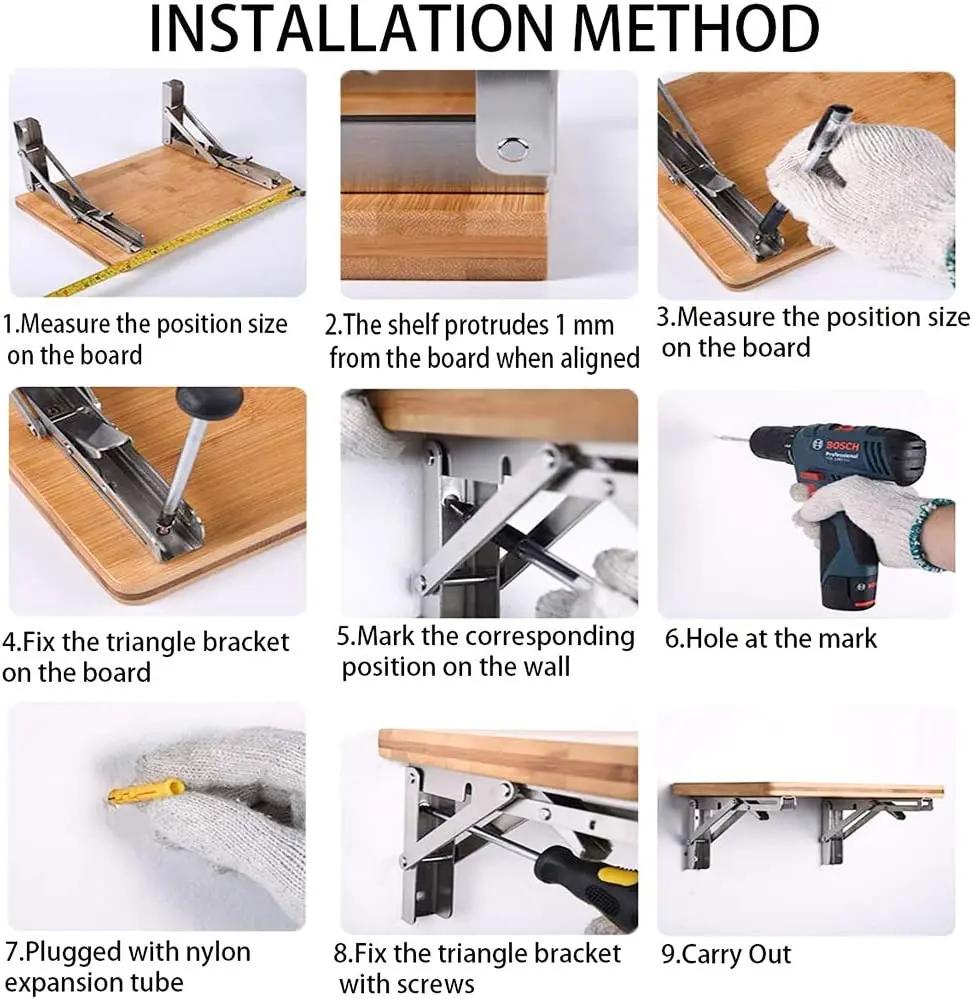 INSTALLATION METHOD

1.Measure the position size on the board

2.The shelf protrudes 1 mm from the board when aligned

3.Measure the position size on the board

4.Fix the triangle bracket on the board

5.Mark the corresponding position on the wall

BOSCH Professional

6.Hole at the mark

7.Plugged with nylon expansion tube

8.Fix the triangle bracket with screws

9.Carry Out