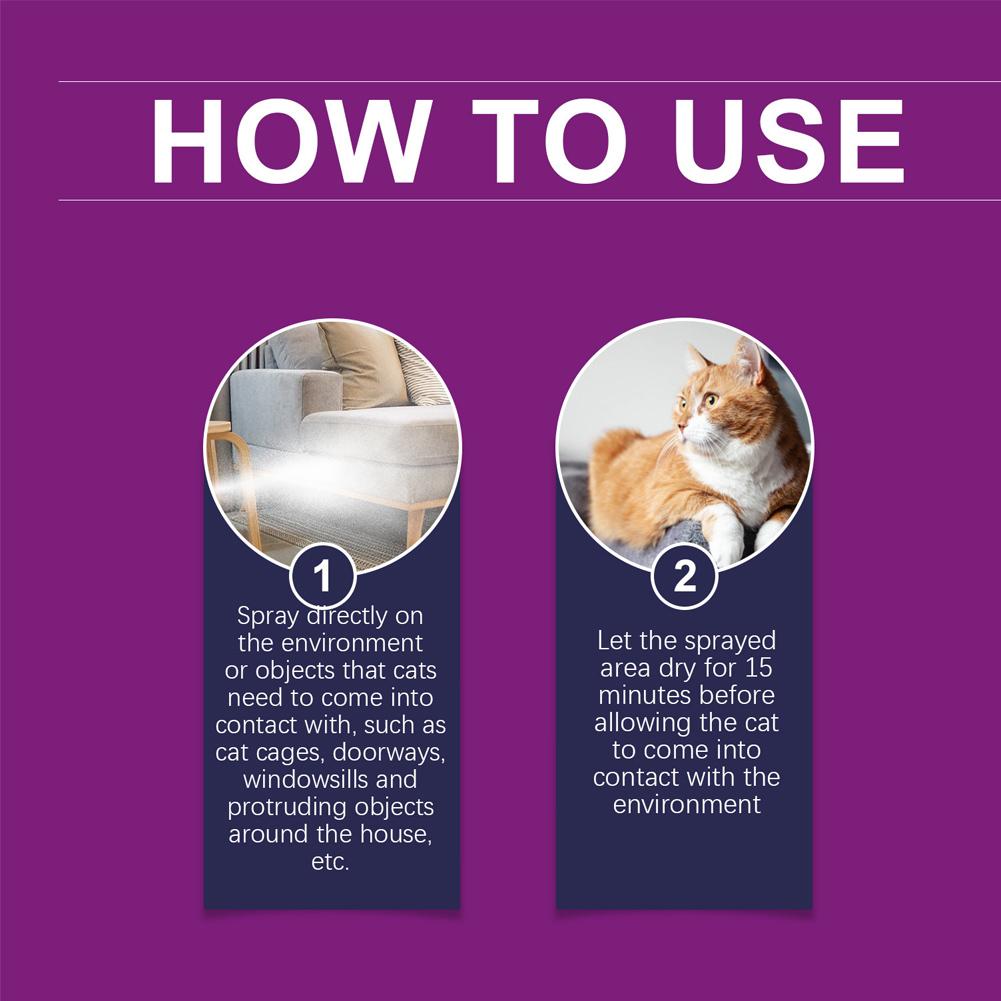 HOW TO USE

1
Spray directly on the environment or objects that cats need to come into contact with, such as cat cages, doorways, windowsills and protruding objects around the house, etc.

2
Let the sprayed area dry for 15 minutes before allowing the cat to come into contact with the environment