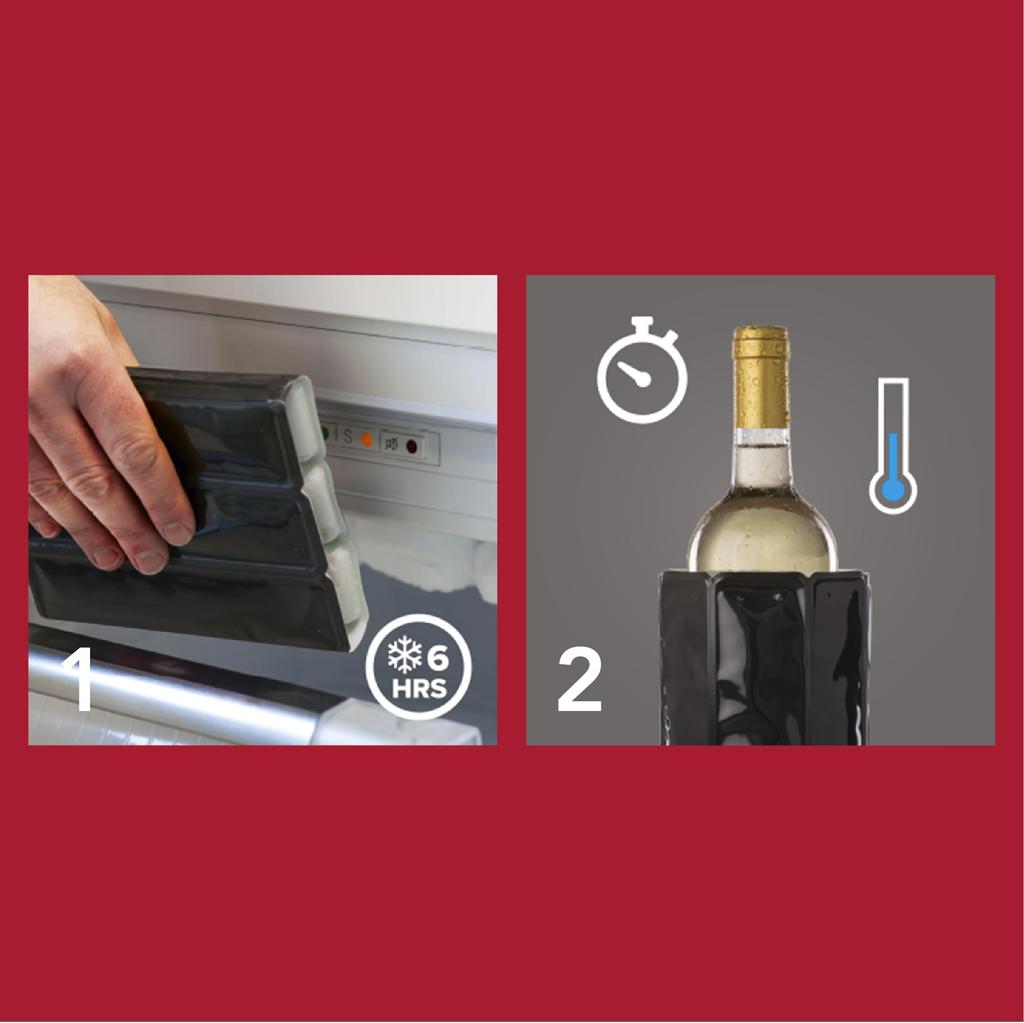 S

1

6
HRS

2