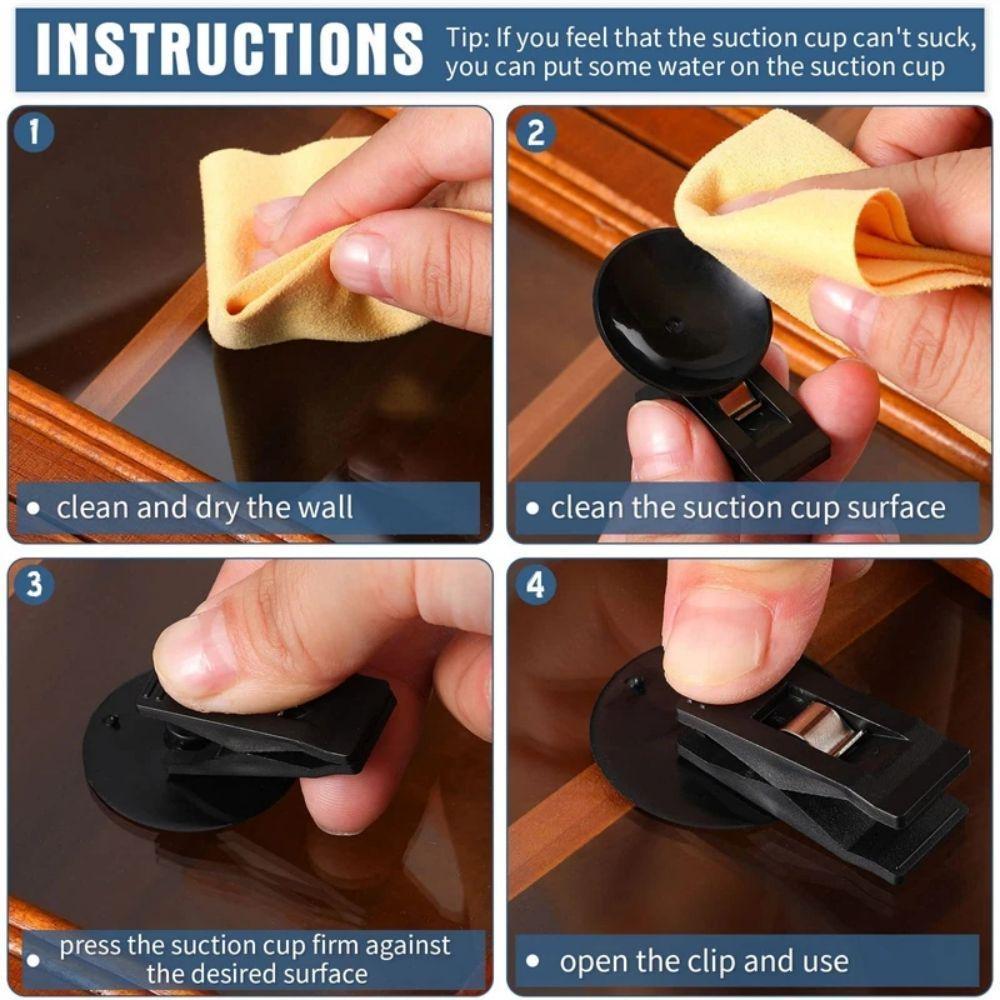 INSTRUCTIONS

Tip: If you feel that the suction cup can't suck, you can put some water on the suction cup

1

• clean and dry the wall

2

• clean the suction cup surface

3

• press the suction cup firm against the desired surface

4

• open the clip and use