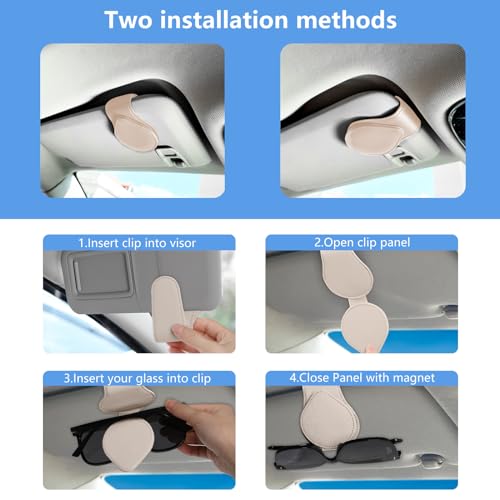 Two installation methods

1.Insert clip into visor

2.Open clip panel

3.Insert your glass into clip

4.Close Panel with magnet