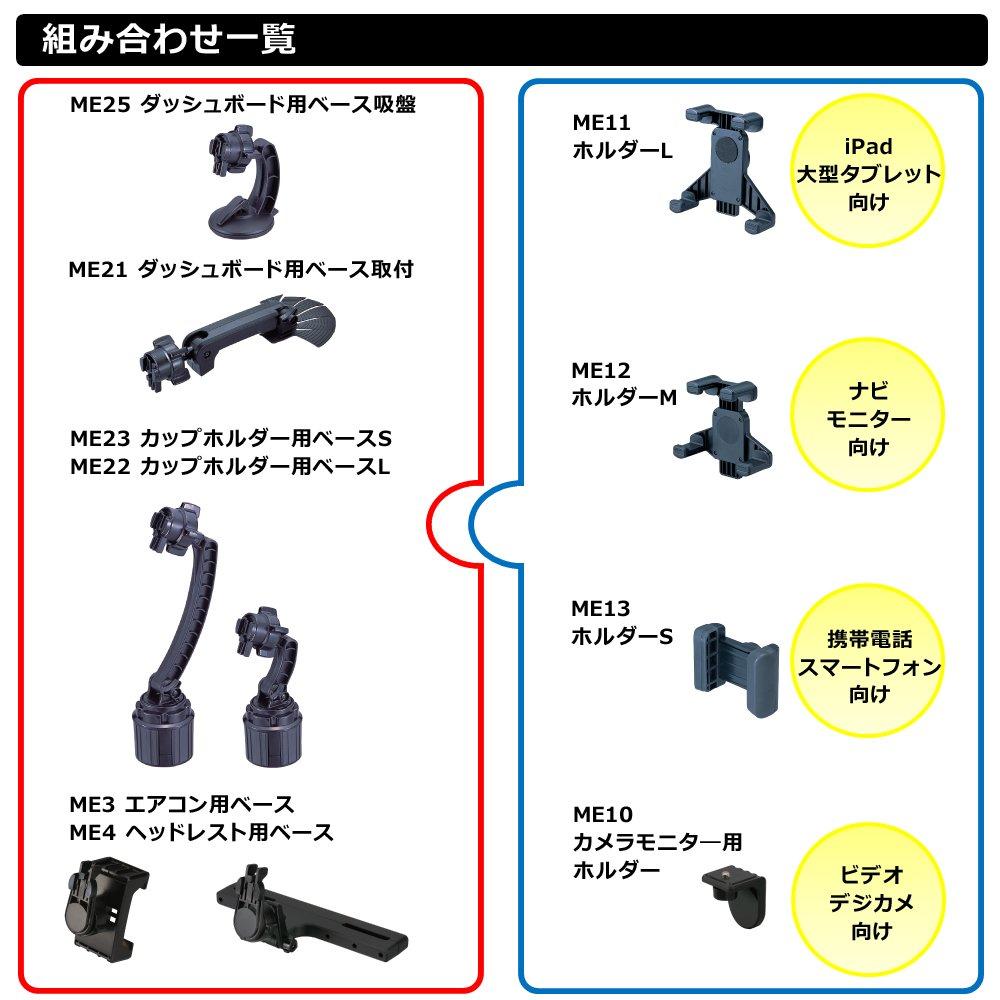 組み合わせ一覧

ME25 ダッシュボード用ベース吸盤

ME21 ダッシュボード用ベース取付

ME23 カップホルダー用ベースS
ME22 カップホルダー用ベースL

ME3 エアコン用ベース
ME4 ヘッドレスト用ベース

ME11
ホルダーL

iPad
大型タブレット
向け

ME12
ホルダーM

ナビ
モニター
向け

ME13
ホルダーS

携帯電話
スマートフォン
向け

ME10
カメラモニター用
ホルダー

ビデオ
デジカメ
向け