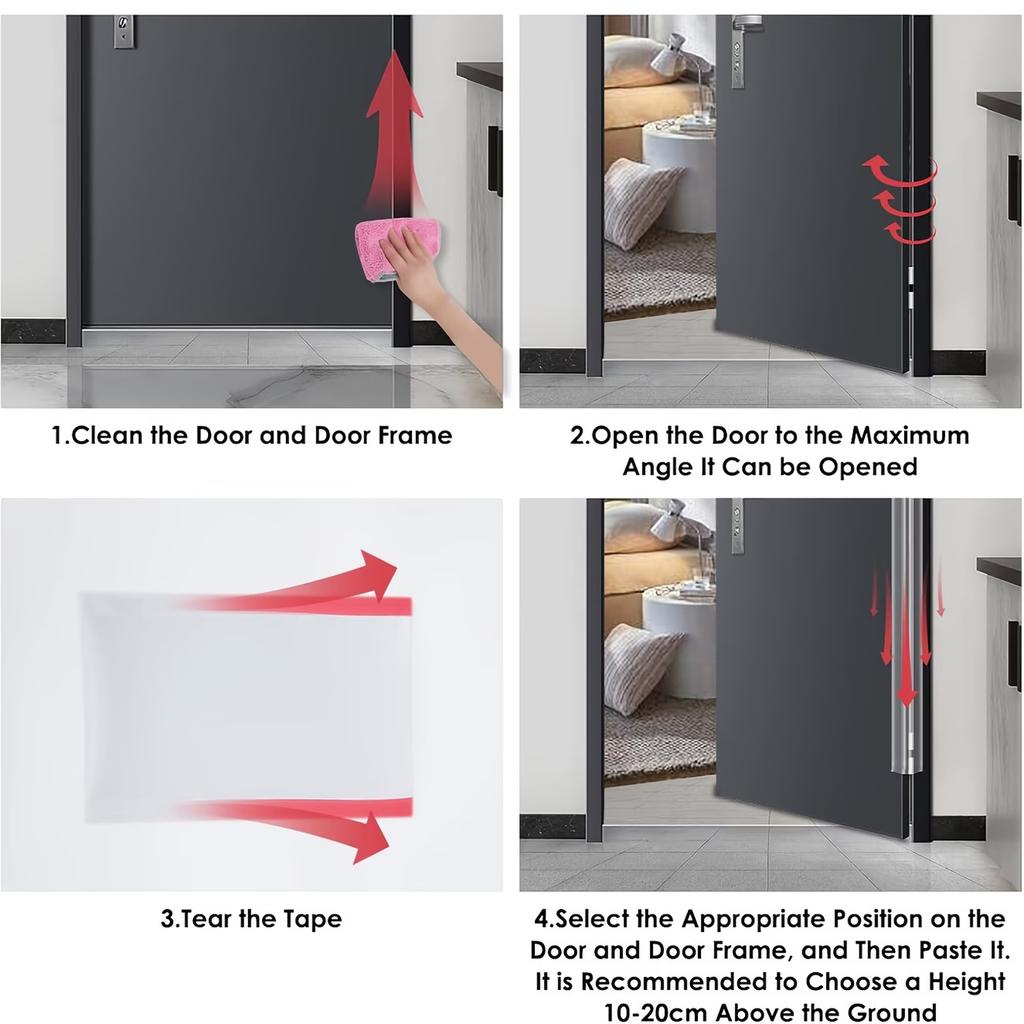 1.Clean the Door and Door Frame

2.Open the Door to the Maximum Angle It Can be Opened

3.Tear the Tape

4.Select the Appropriate Position on the Door and Door Frame, and Then Paste It. It is Recommended to Choose a Height 10-20cm Above the Ground