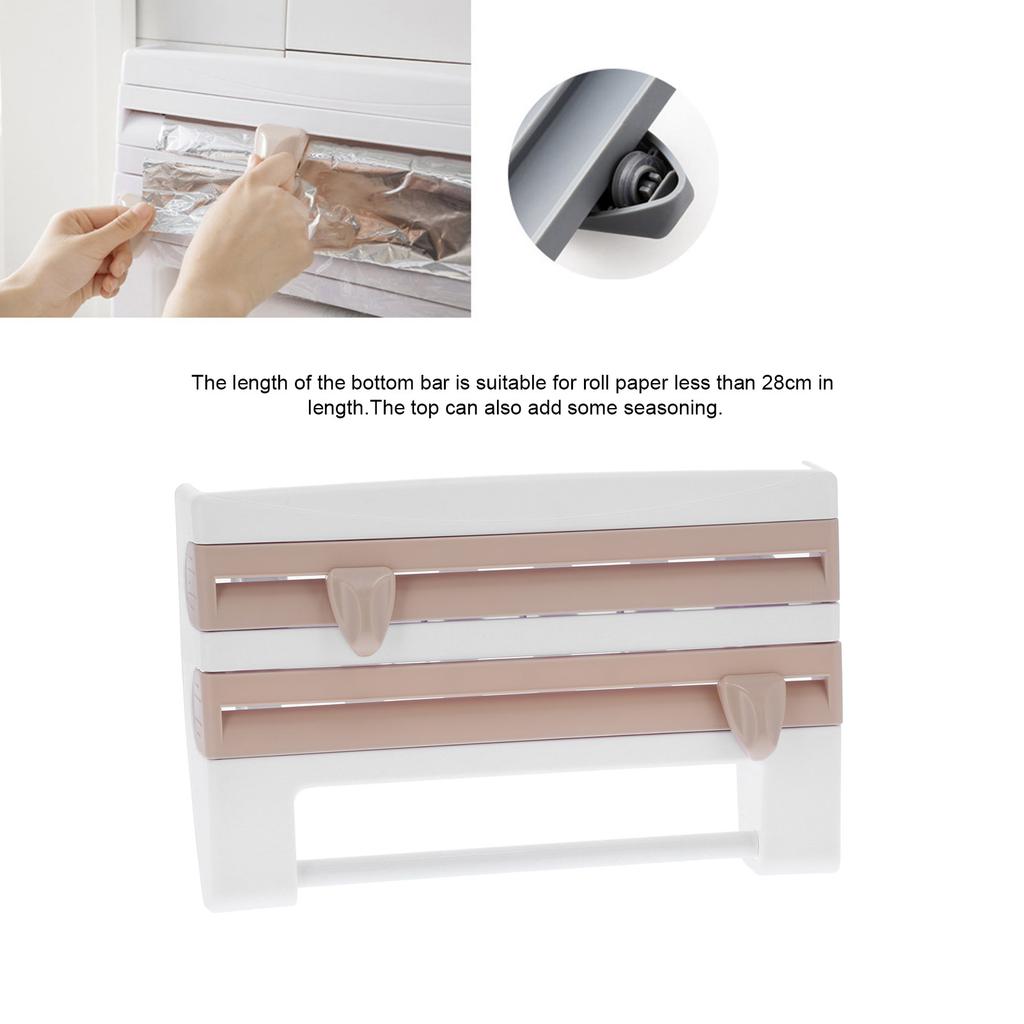 The length of the bottom bar is suitable for roll paper less than 28cm in length.The top can also add some seasoning.