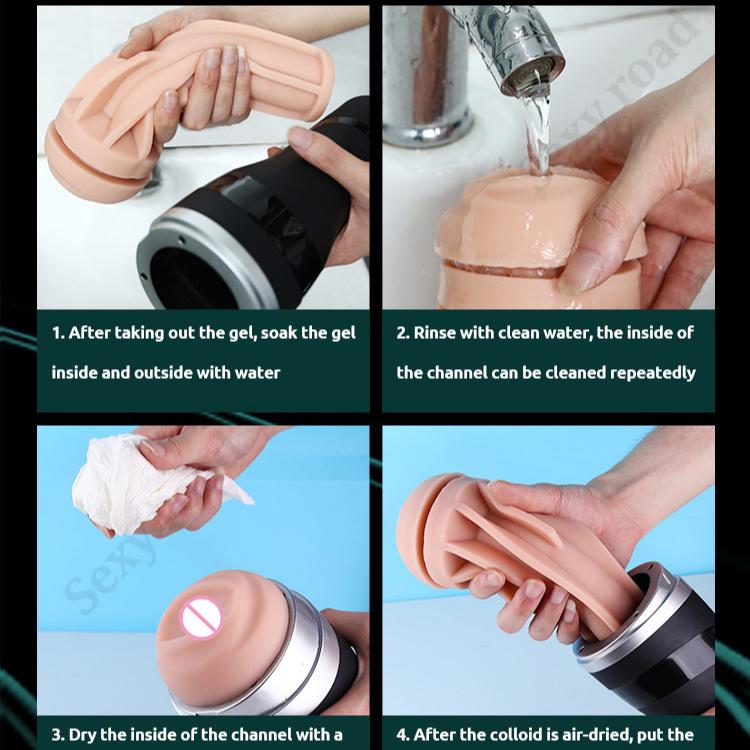 Sexy road

1. After taking out the gel, soak the gel inside and outside with water

2. Rinse with clean water, the inside of the channel can be cleaned repeatedly

Sexy

3. Dry the inside of the channel with a

4. After the colloid is air-dried, put the