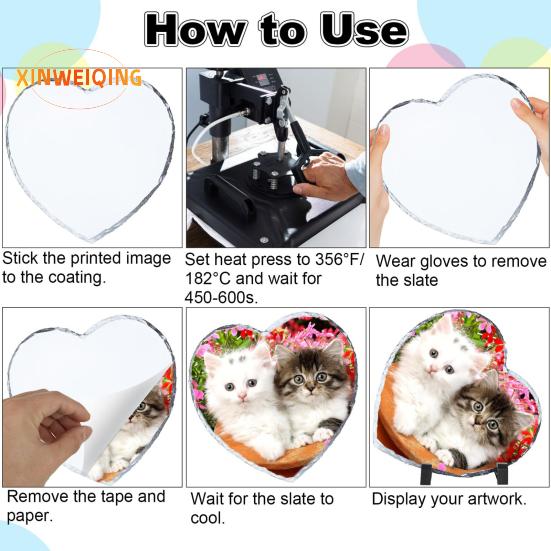 How to Use

XINWEIQING

Stick the printed image to the coating.

Set heat press to 356°F/ 182°C and wait for 450-600s.

Wear gloves to remove the slate

Remove the tape and paper.

Wait for the slate to cool.

Display your artwork.