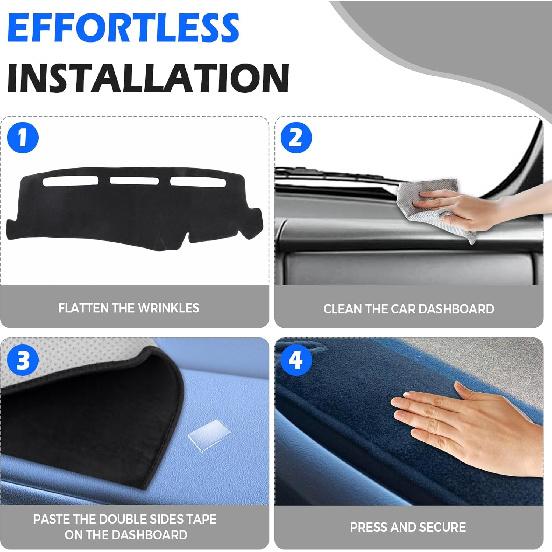 EFFORTLESS
INSTALLATION

1

FLATTEN THE WRINKLES

2

CLEAN THE CAR DASHBOARD

3

PASTE THE DOUBLE SIDES TAPE ON THE DASHBOARD

4

PRESS AND SECURE