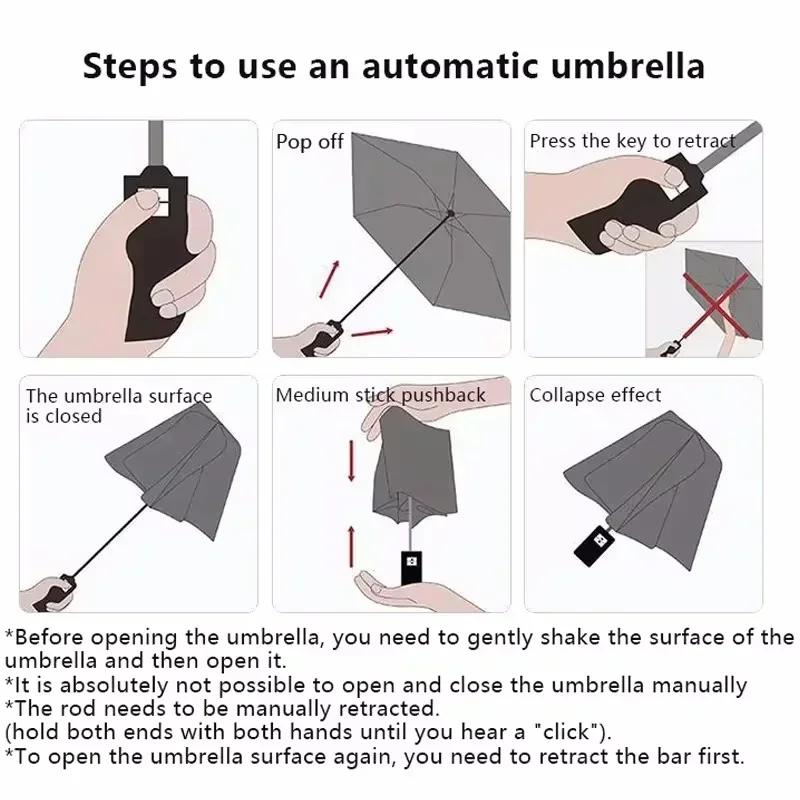 Steps to use an automatic umbrella

Pop off

Press the key to retract

The umbrella surface is closed

Medium stick pushback

Collapse effect

*Before opening the umbrella, you need to gently shake the surface of the umbrella and then open it.
*It is absolutely not possible to open and close the umbrella manually
*The rod needs to be manually retracted.
(hold both ends with both hands until you hear a "click").
*To open the umbrella surface again, you need to retract the bar first.