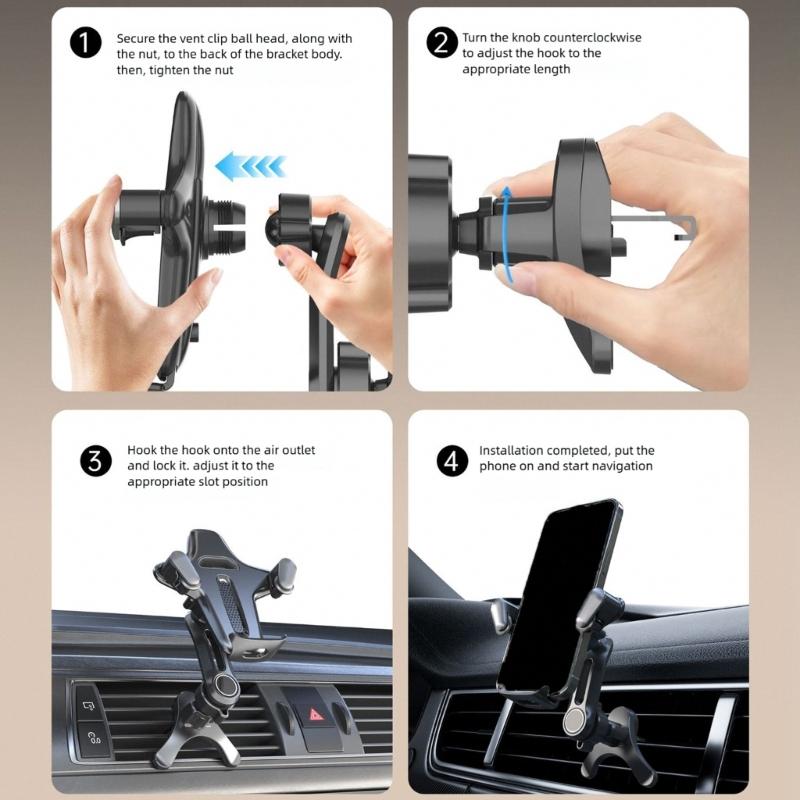 1 Secure the vent clip ball head, along with the nut, to the back of the bracket body. then, tighten the nut

2 Turn the knob counterclockwise to adjust the hook to the appropriate length

3 Hook the hook onto the air outlet and lock it. adjust it to the appropriate slot position

4 Installation completed, put the phone on and start navigation