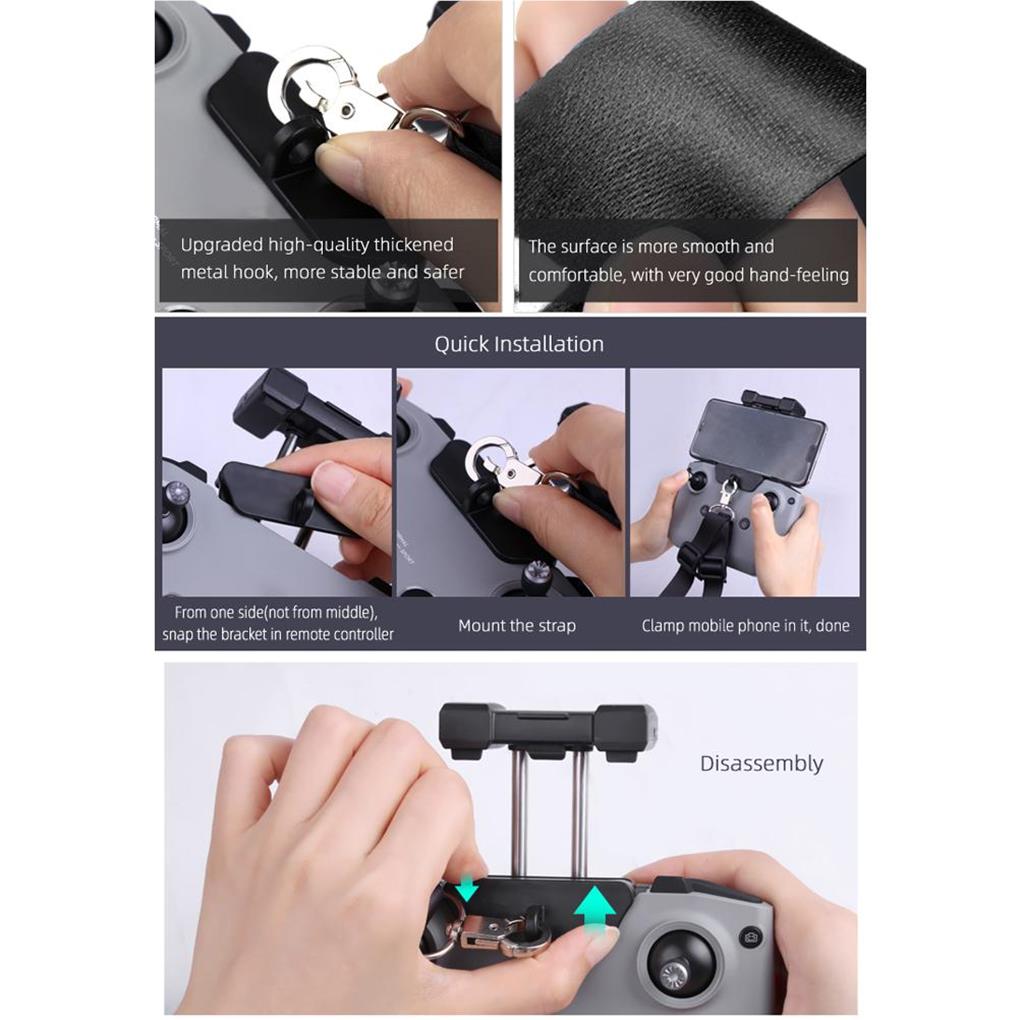 Upgraded high-quality thickened metal hook, more stable and safer

The surface is more smooth and comfortable, with very good hand-feeling

Quick Installation

From one side(not from middle), snap the bracket in remote controller

Mount the strap

Clamp mobile phone in it, done

Disassembly