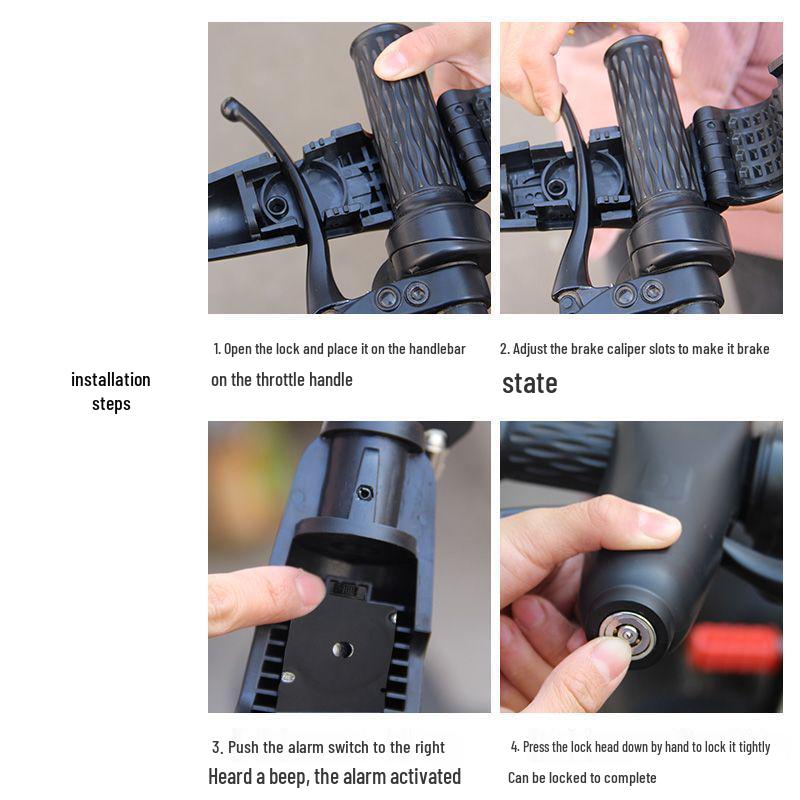 installation steps

1. Open the lock and place it on the handlebar on the throttle handle

2. Adjust the brake caliper slots to make it brake state

3. Push the alarm switch to the right Heard a beep, the alarm activated

4. Press the lock head down by hand to lock it tightly Can be locked to complete