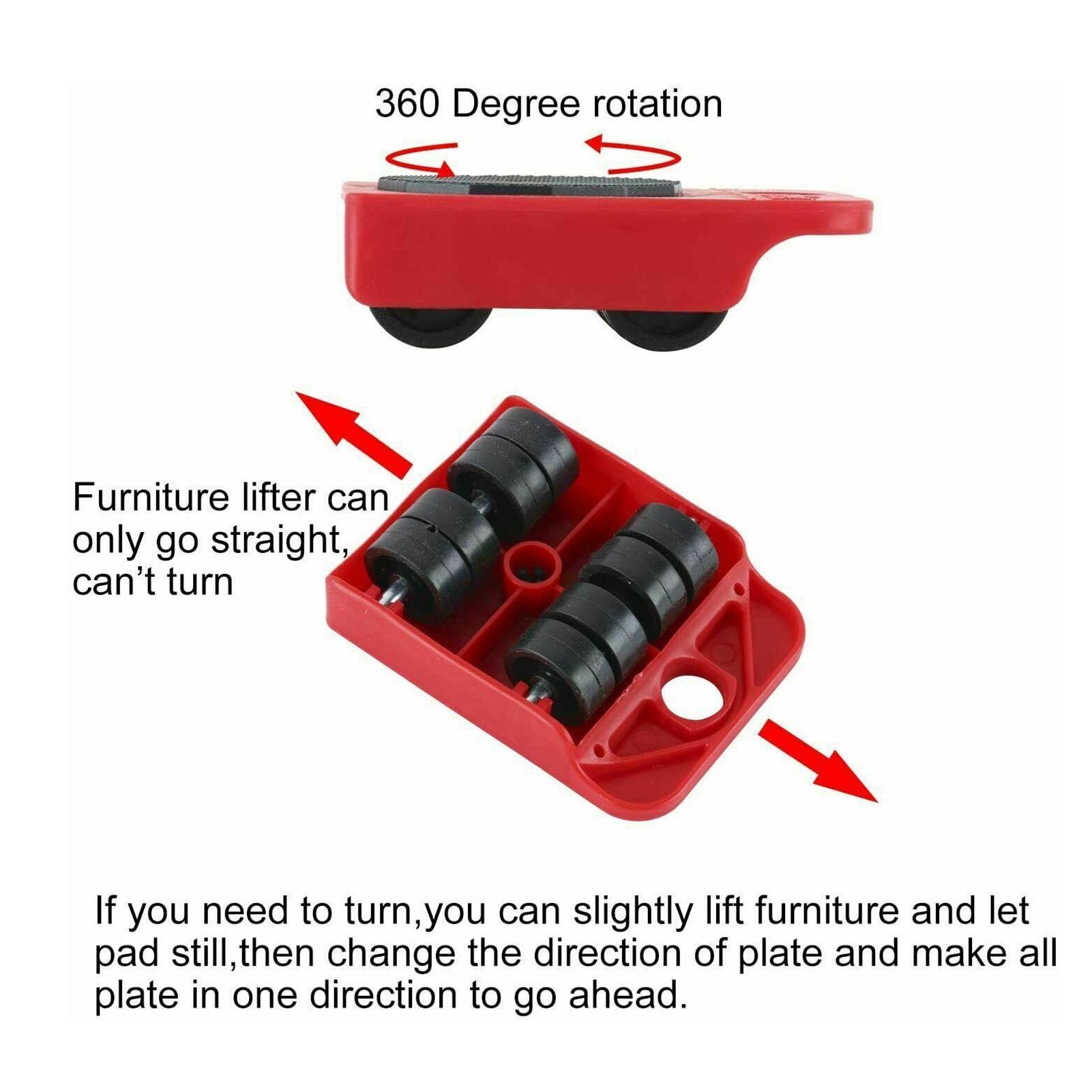 360 Degree rotation

Furniture lifter can only go straight, can’t turn

If you need to turn,you can slightly lift furniture and let pad still,then change the direction of plate and make all plate in one direction to go ahead.