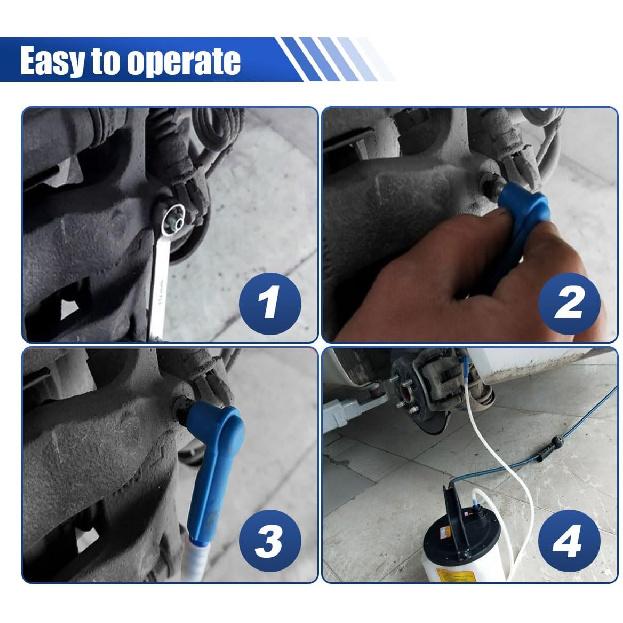 Easy to operate

1

2

3

4