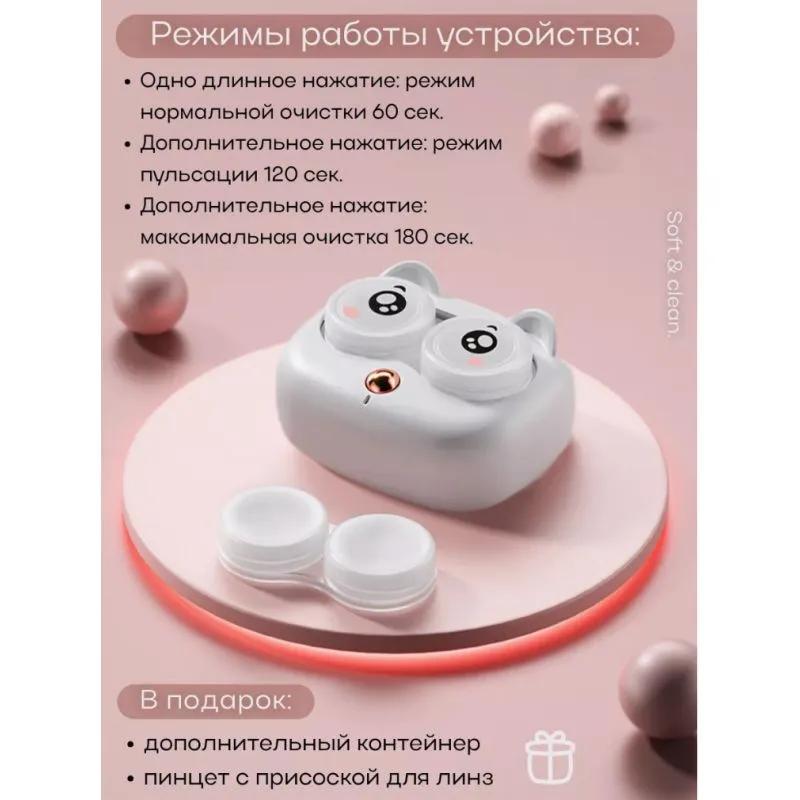 Режимы работы устройства:

• Одно длинное нажатие: режим нормальной очистки 60 сек.
• Дополнительное нажатие: режим пульсации 120 сек.
• Дополнительное нажатие: максимальная очистка 180 сек.

Soft & clean.

В подарок:

• дополнительный контейнер
• пинцет с присоской для линз