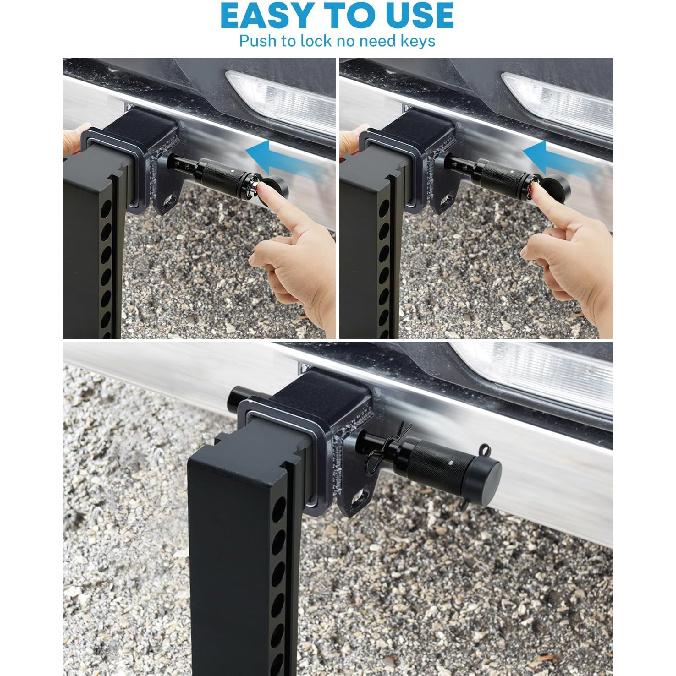 EASY TO USE
Push to lock no need keys