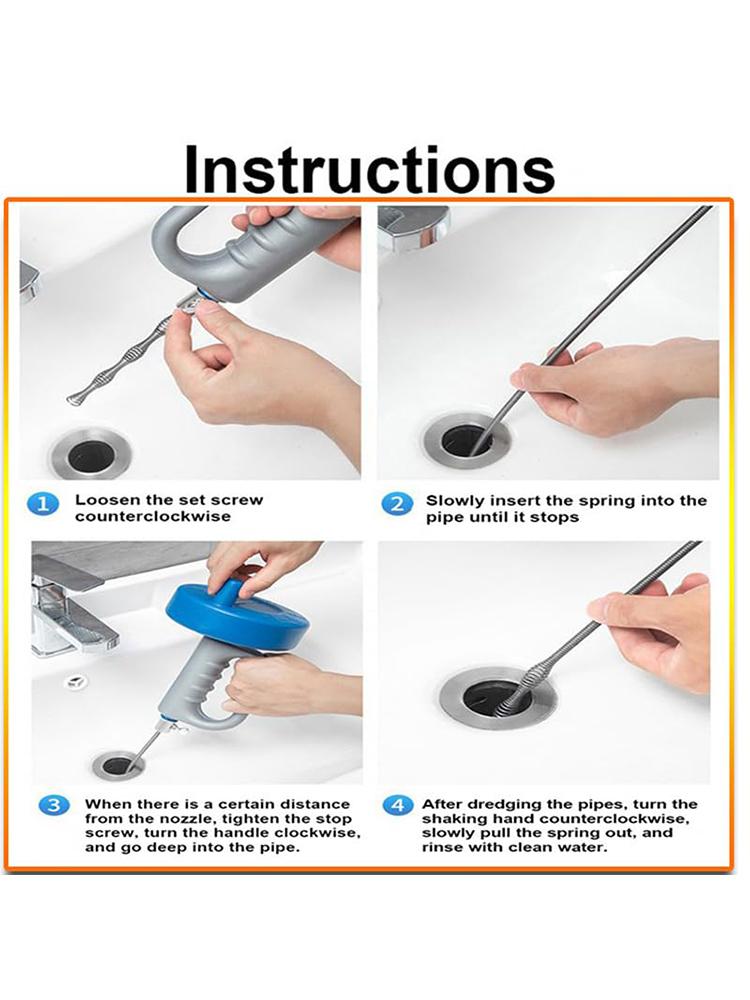 Instructions

1 Loosen the set screw counterclockwise

2 Slowly insert the spring into the pipe until it stops

3 When there is a certain distance from the nozzle, tighten the stop screw, turn the handle clockwise, and go deep into the pipe.

4 After dredging the pipes, turn the shaking hand counterclockwise, slowly pull the spring out, and rinse with clean water.