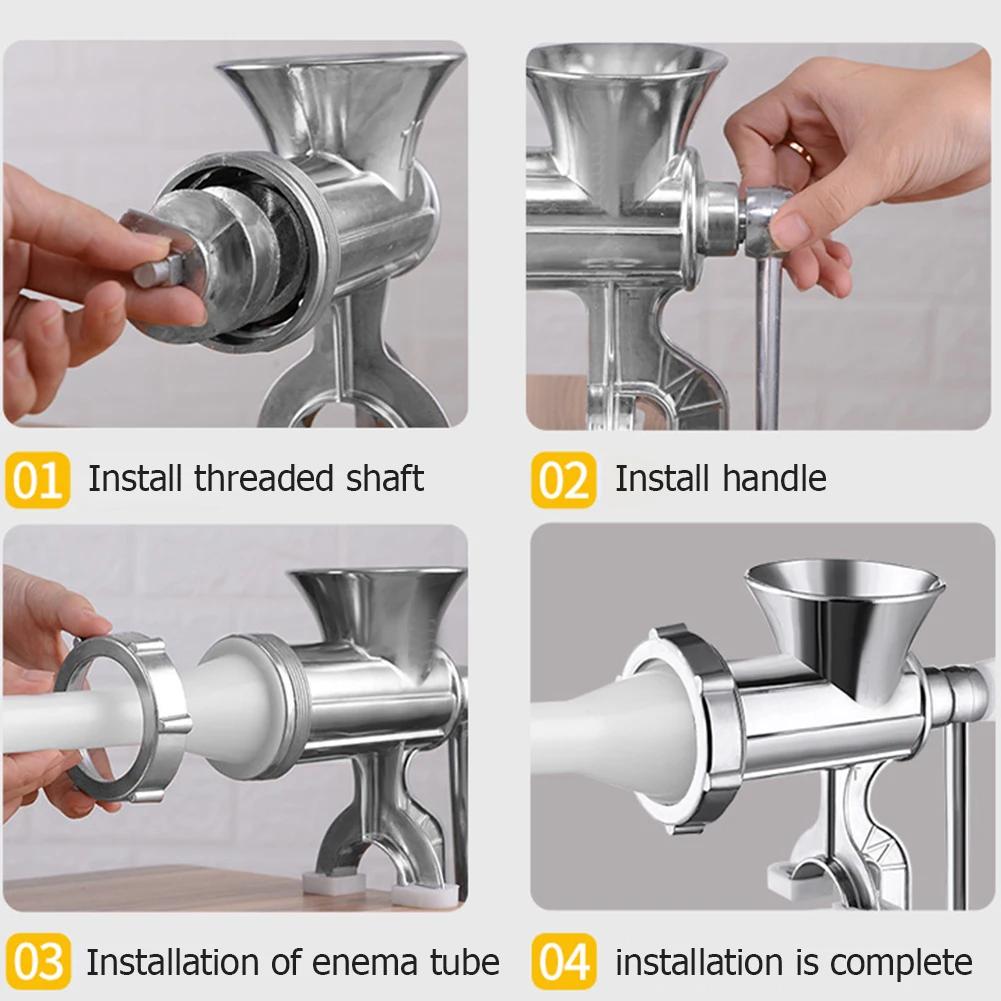 01 Install threaded shaft

02 Install handle

03 Installation of enema tube

04 installation is complete