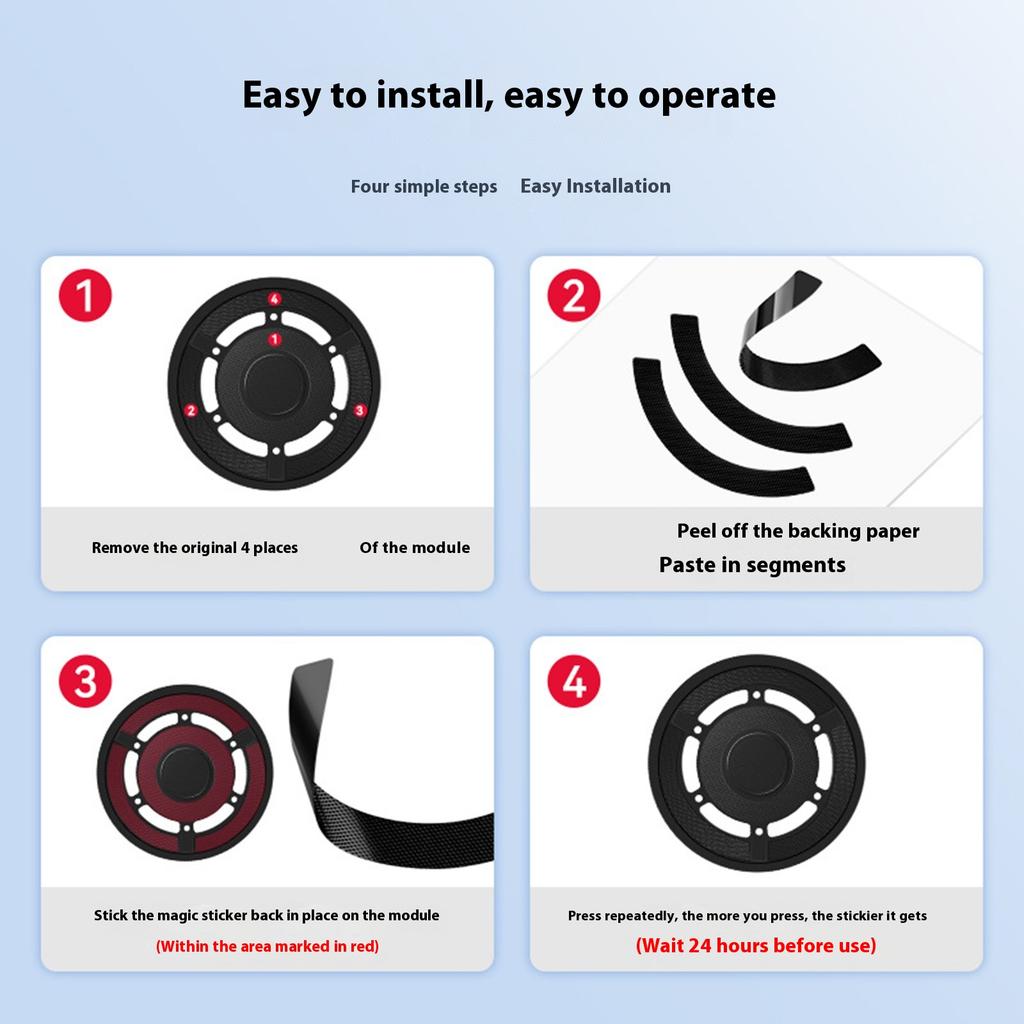 Easy to install, easy to operate

Four simple steps Easy Installation

1

4
1
2
3

Remove the original 4 places Of the module

2

Peel off the backing paper
Paste in segments

3

Stick the magic sticker back in place on the module
(Within the area marked in red)

4

Press repeatedly, the more you press, the stickier it gets
(Wait 24 hours before use)