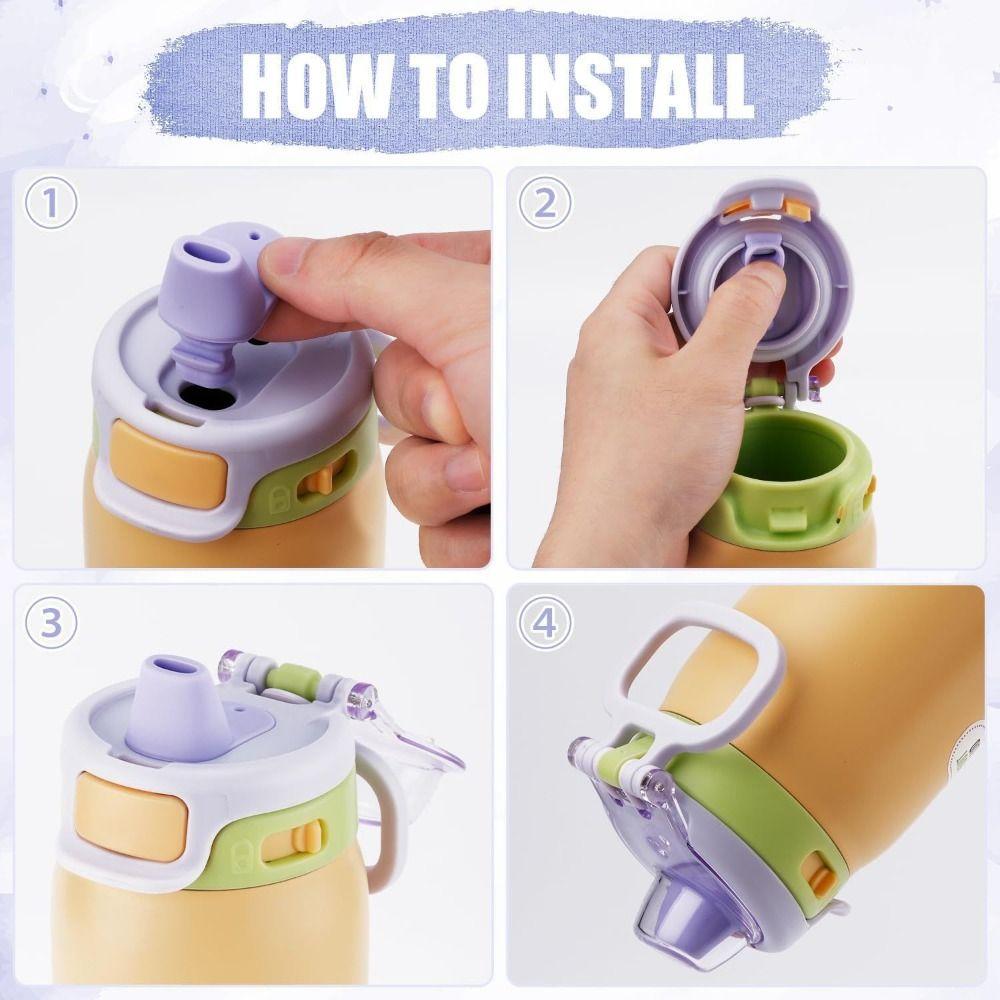 HOW TO INSTALL

1

2

3

4