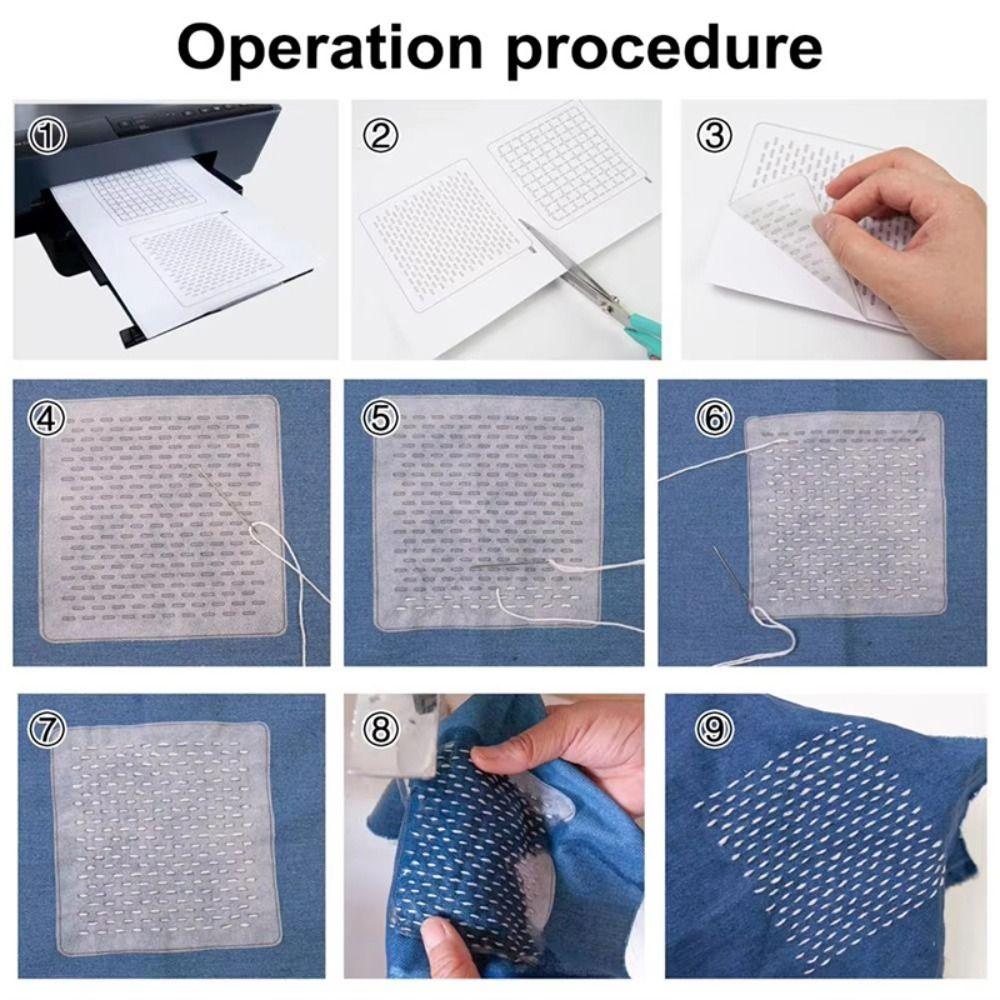 Operation procedure

①

②

③

④

⑤

⑥

⑦

⑧

⑨