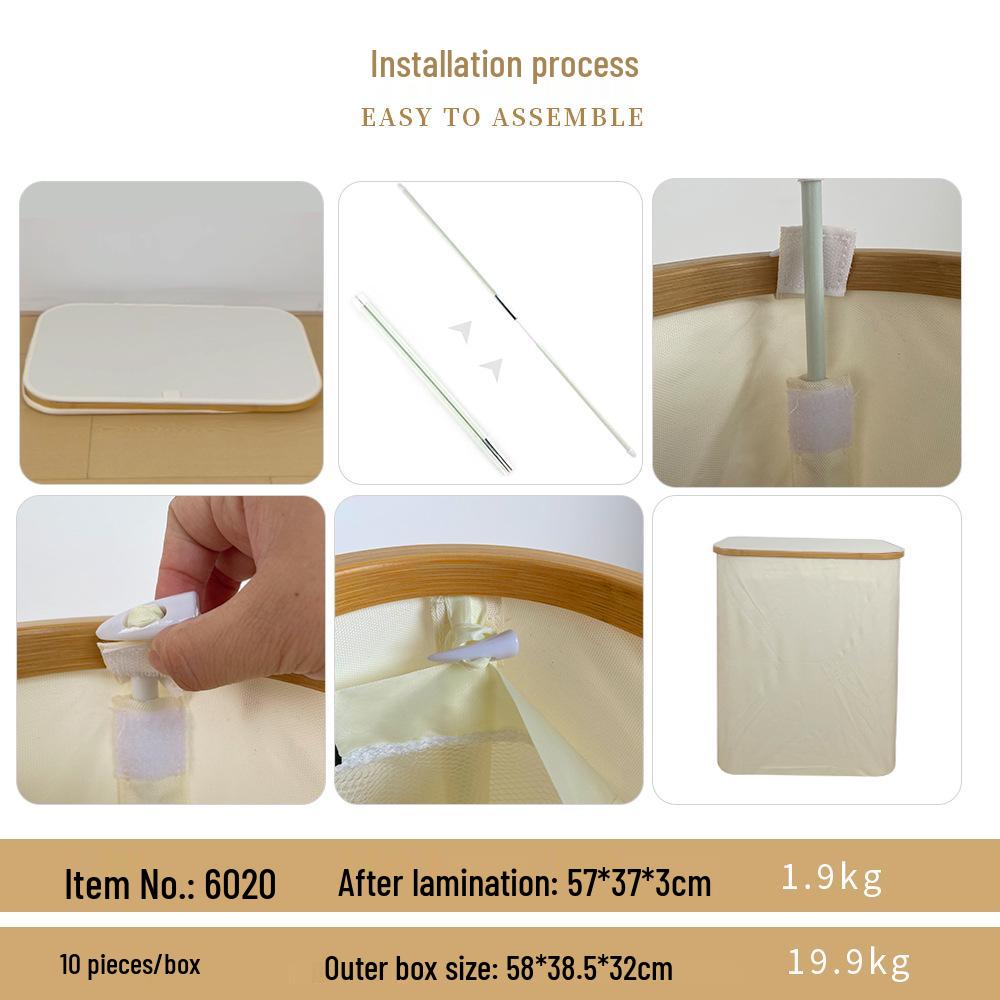 Installation process
EASY TO ASSEMBLE

Item No.: 6020 After lamination: 57*37*3cm 1.9kg

10 pieces/box Outer box size: 58*38.5*32cm 19.9kg