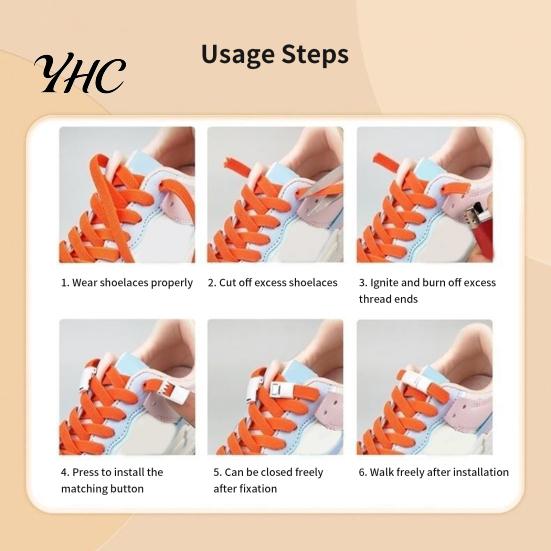 YHC

Usage Steps

1. Wear shoelaces properly

2. Cut off excess shoelaces

3. Ignite and burn off excess thread ends

4. Press to install the matching button

5. Can be closed freely after fixation

6. Walk freely after installation