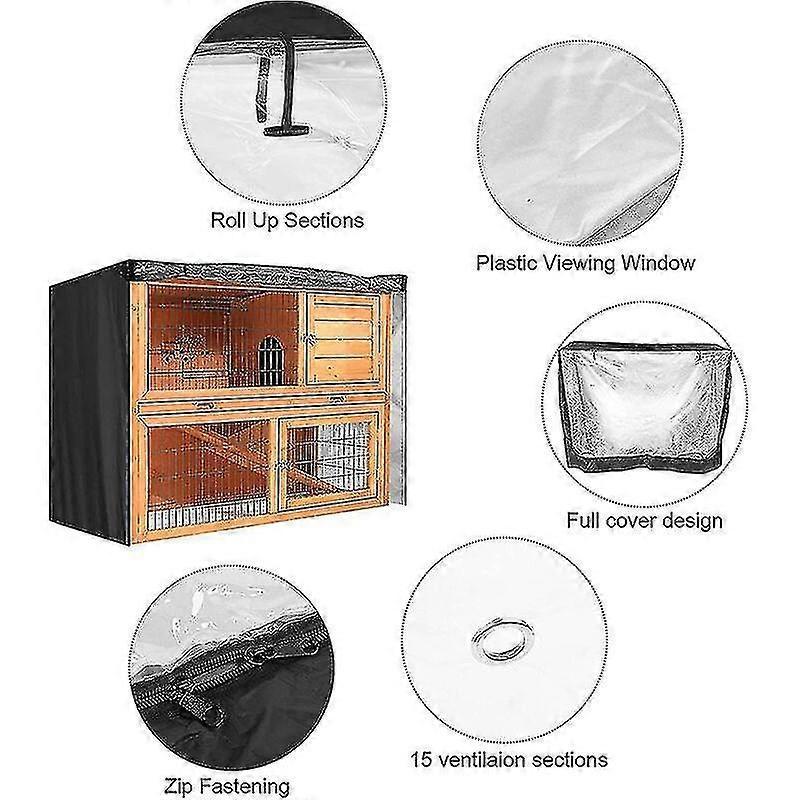 Roll Up Sections

Plastic Viewing Window

Full cover design

Zip Fastening

15 ventilaion sections