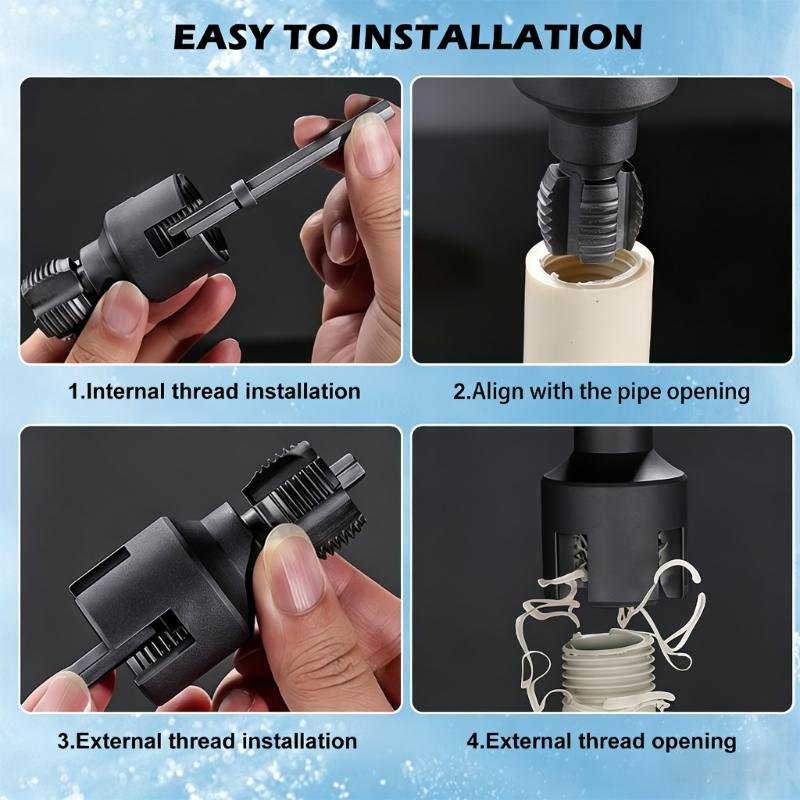 EASY TO INSTALLATION

1.Internal thread installation

2.Align with the pipe opening

3.External thread installation

4.External thread opening