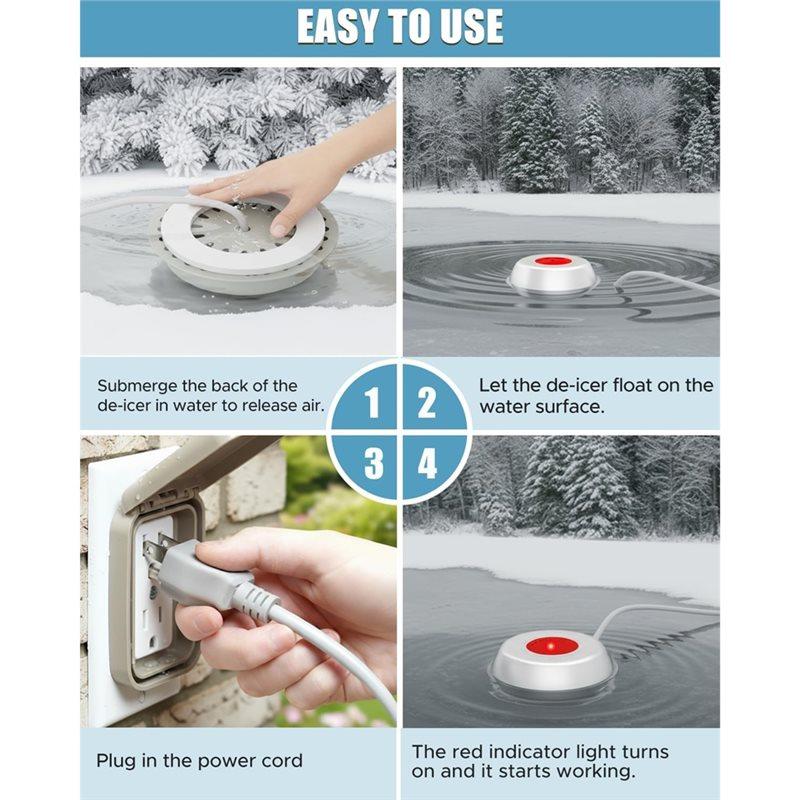 EASY TO USE

Submerge the back of the de-icer in water to release air.

1

2

Let the de-icer float on the water surface.

3

4

Plug in the power cord

The red indicator light turns on and it starts working.