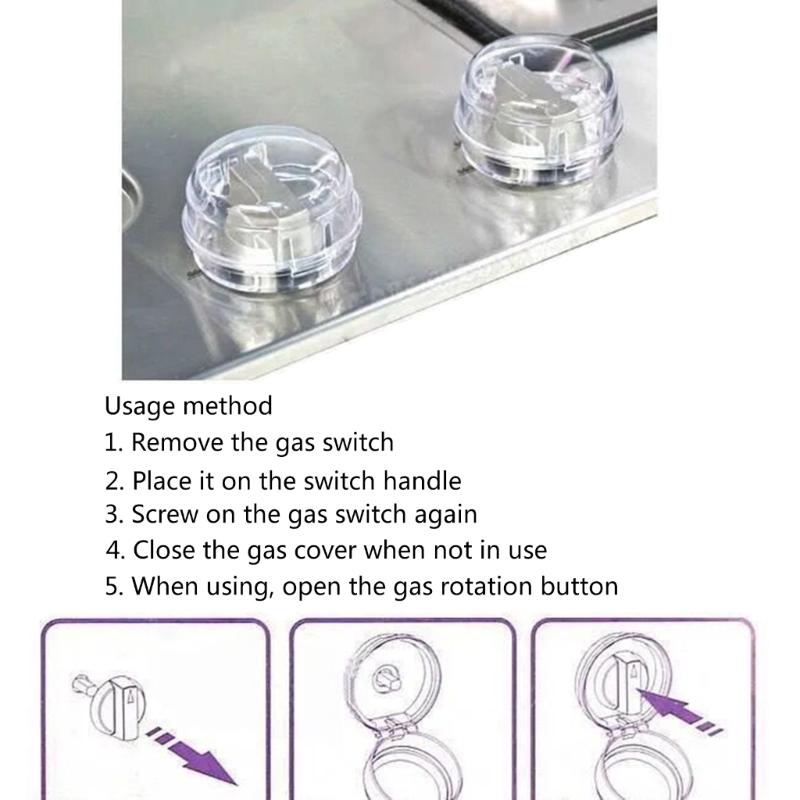 Usage method
1. Remove the gas switch
2. Place it on the switch handle
3. Screw on the gas switch again
4. Close the gas cover when not in use
5. When using, open the gas rotation button