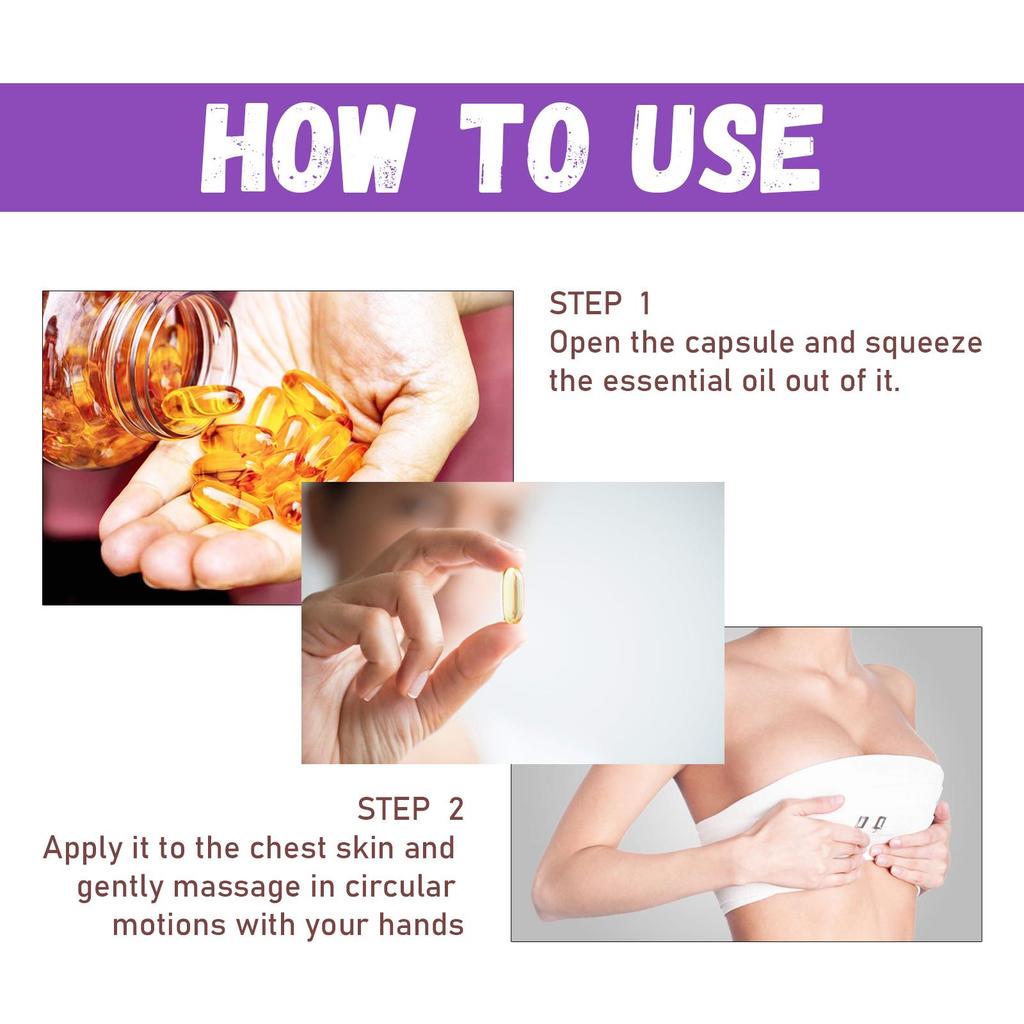 HOW TO USE

STEP 1
Open the capsule and squeeze the essential oil out of it.

STEP 2
Apply it to the chest skin and gently massage in circular motions with your hands