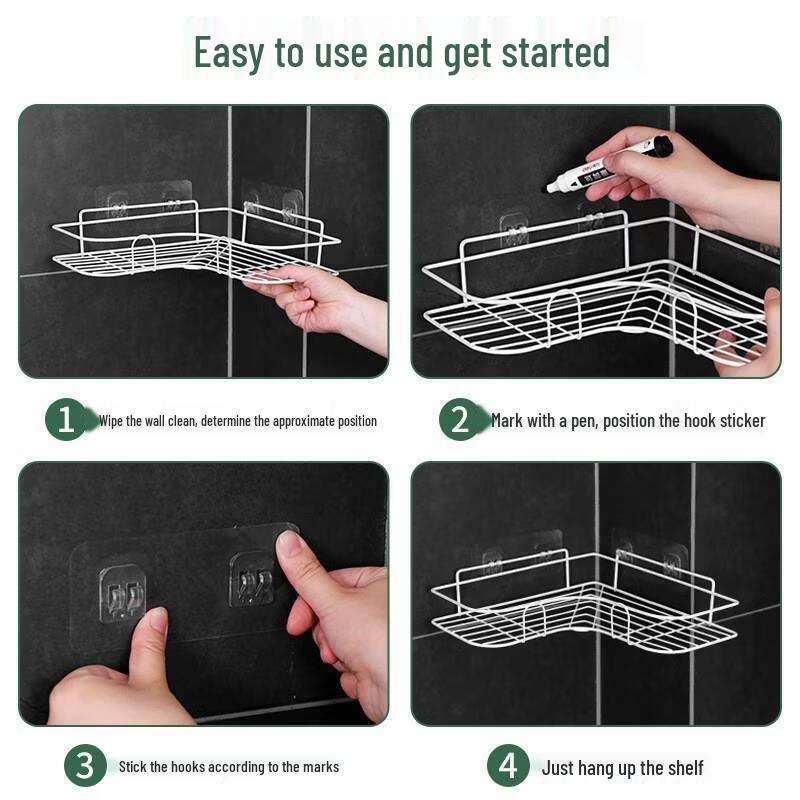 Easy to use and get started

1 Wipe the wall clean, determine the approximate position

2 Mark with a pen, position the hook sticker

3 Stick the hooks according to the marks

4 Just hang up the shelf