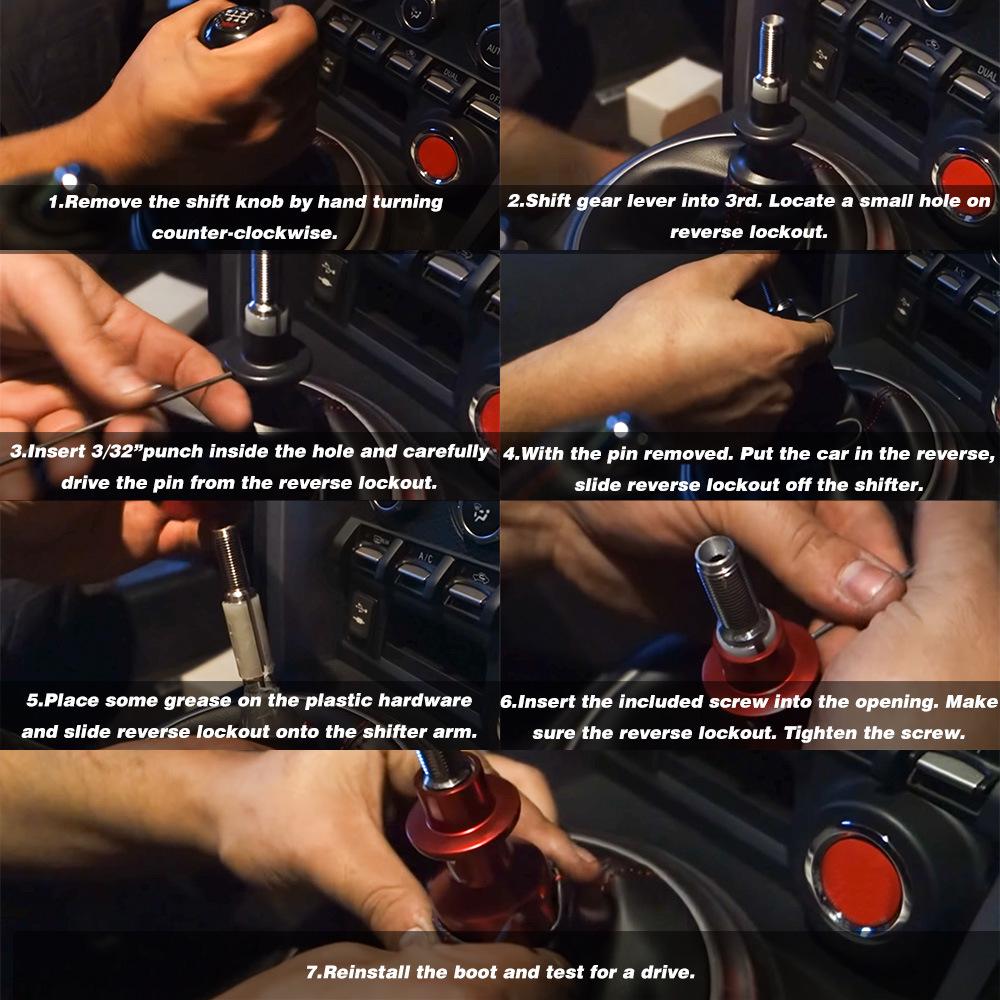 1.Remove the shift knob by hand turning counter-clockwise.

2.Shift gear lever into 3rd. Locate a small hole on reverse lockout.

3.Insert 3/32"punch inside the hole and carefully drive the pin from the reverse lockout.

4.With the pin removed. Put the car in the reverse, slide reverse lockout off the shifter.

5.Place some grease on the plastic hardware and slide reverse lockout onto the shifter arm.

6.Insert the included screw into the opening. Make sure the reverse lockout. Tighten the screw.

7.Reinstall the boot and test for a drive.