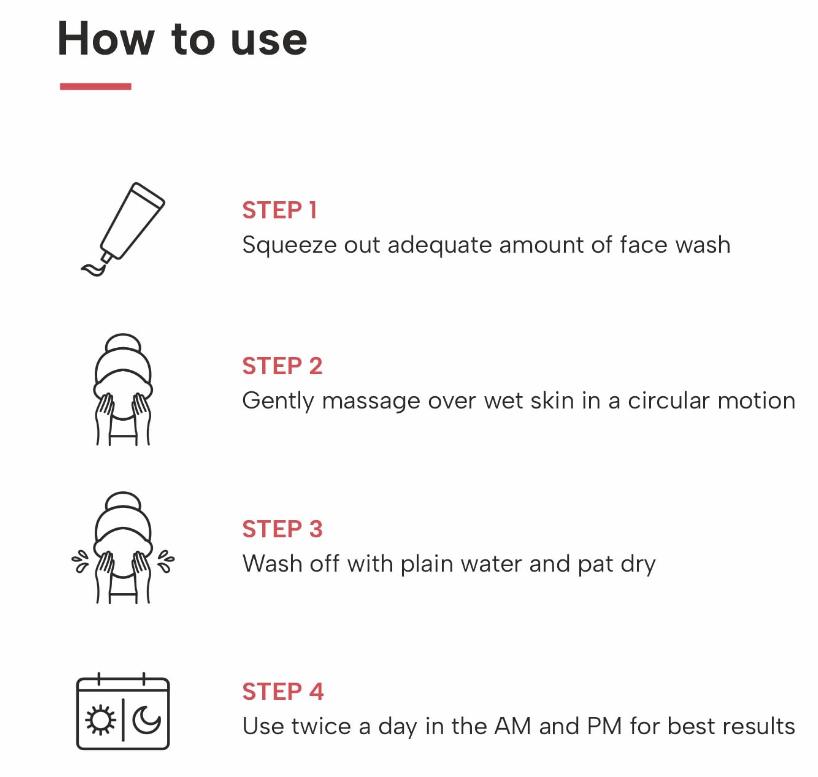 How to use

STEP 1
Squeeze out adequate amount of face wash

STEP 2
Gently massage over wet skin in a circular motion

STEP 3
Wash off with plain water and pat dry

STEP 4
Use twice a day in the AM and PM for best results