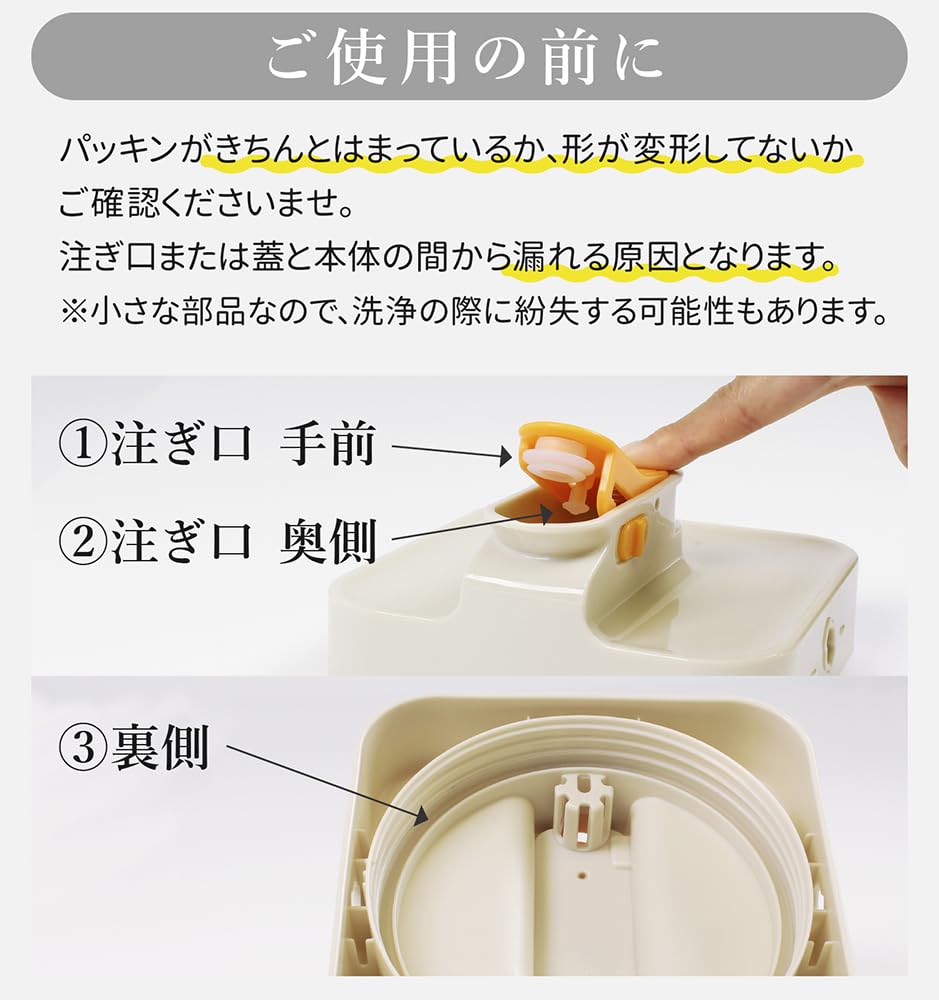 ご使用の前に

パッキンがきちんとはまっているか、形が変形してないかご確認くださいませ。
注ぎ口または蓋と本体の間から漏れる原因となります。
※小さな部品なので、洗浄の際に紛失する可能性もあります。

①注ぎ口 手前
②注ぎ口 奥側
③裏側