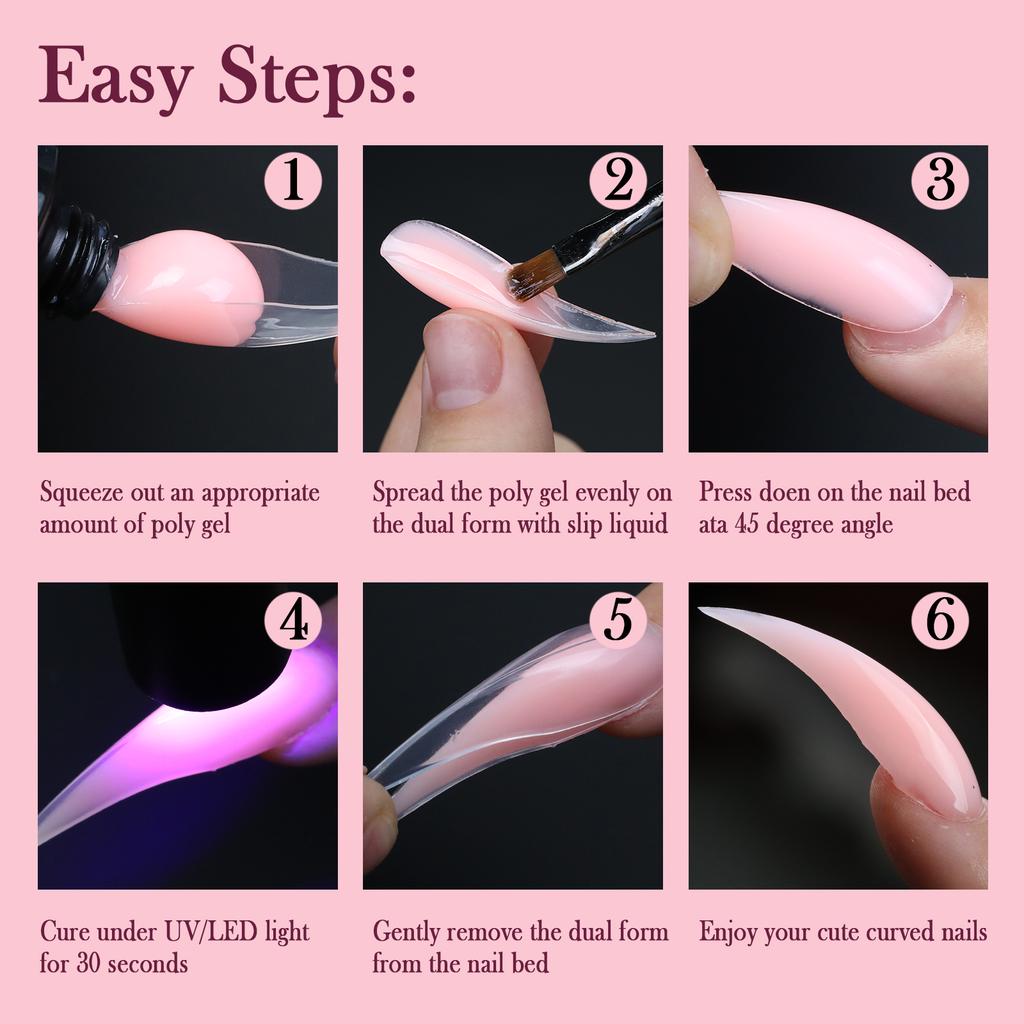 Easy Steps:

1

Squeeze out an appropriate amount of poly gel

2

Spread the poly gel evenly on the dual form with slip liquid

3

Press doen on the nail bed ata 45 degree angle

4

Cure under UV/LED light for 30 seconds

5

Gently remove the dual form from the nail bed

6

Enjoy your cute curved nails