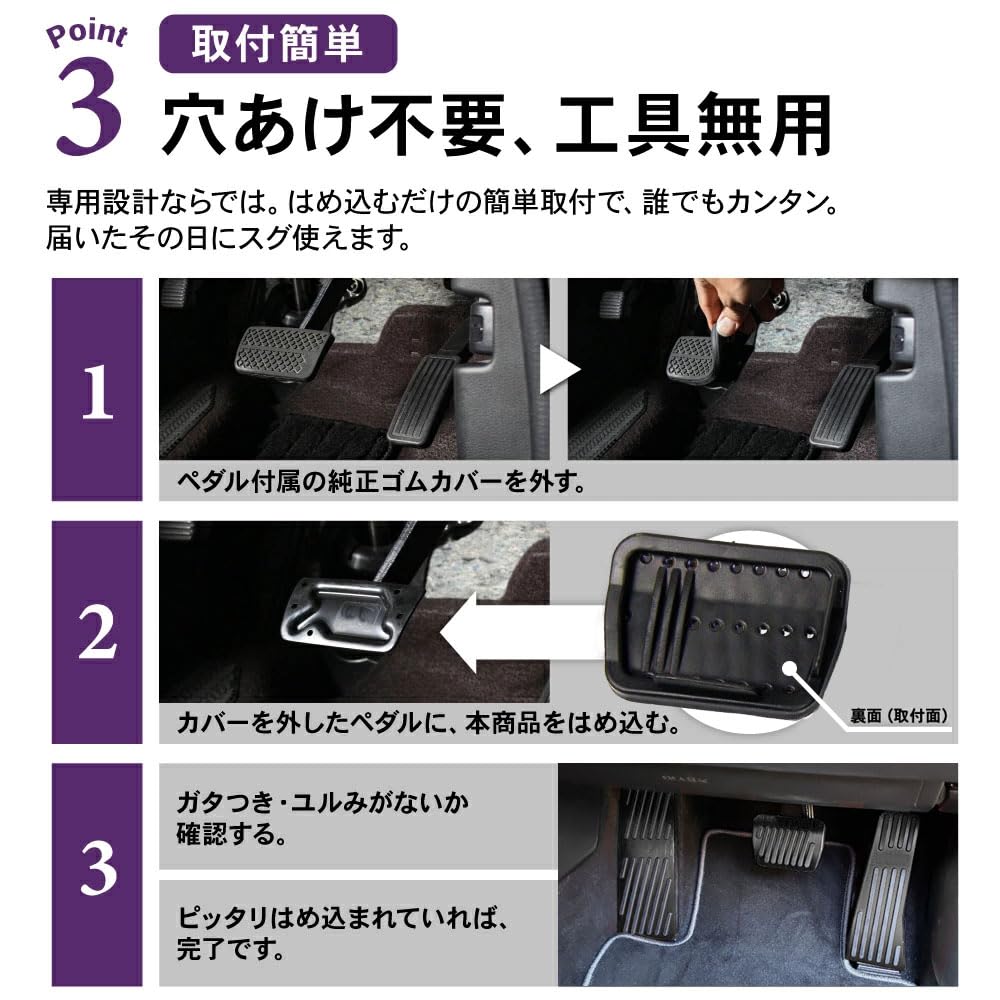 Point 3

取付簡単

穴あけ不要、工具無用

専用設計ならでは。はめ込むだけの簡単取付で、誰でもカンタン。届いたその日にスグ使えます。

1

ペダル付属の純正ゴムカバーを外す。

2

カバーを外したペダルに、本商品をはめ込む。

裏面（取付面）

3

ガタつき・ユルみがないか確認する。

ピッタリはめ込まれていれば、完了です。