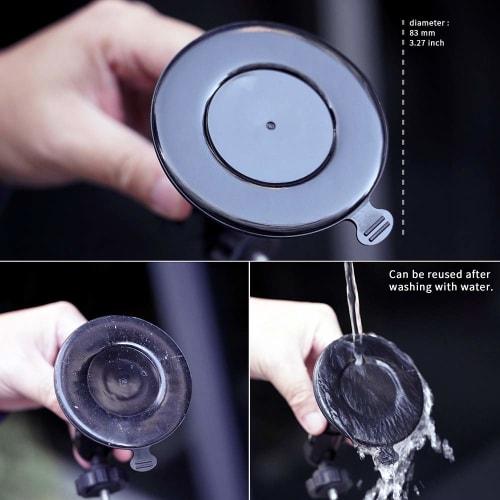 diameter :
83 mm
3.27 inch

Can be reused after washing with water.