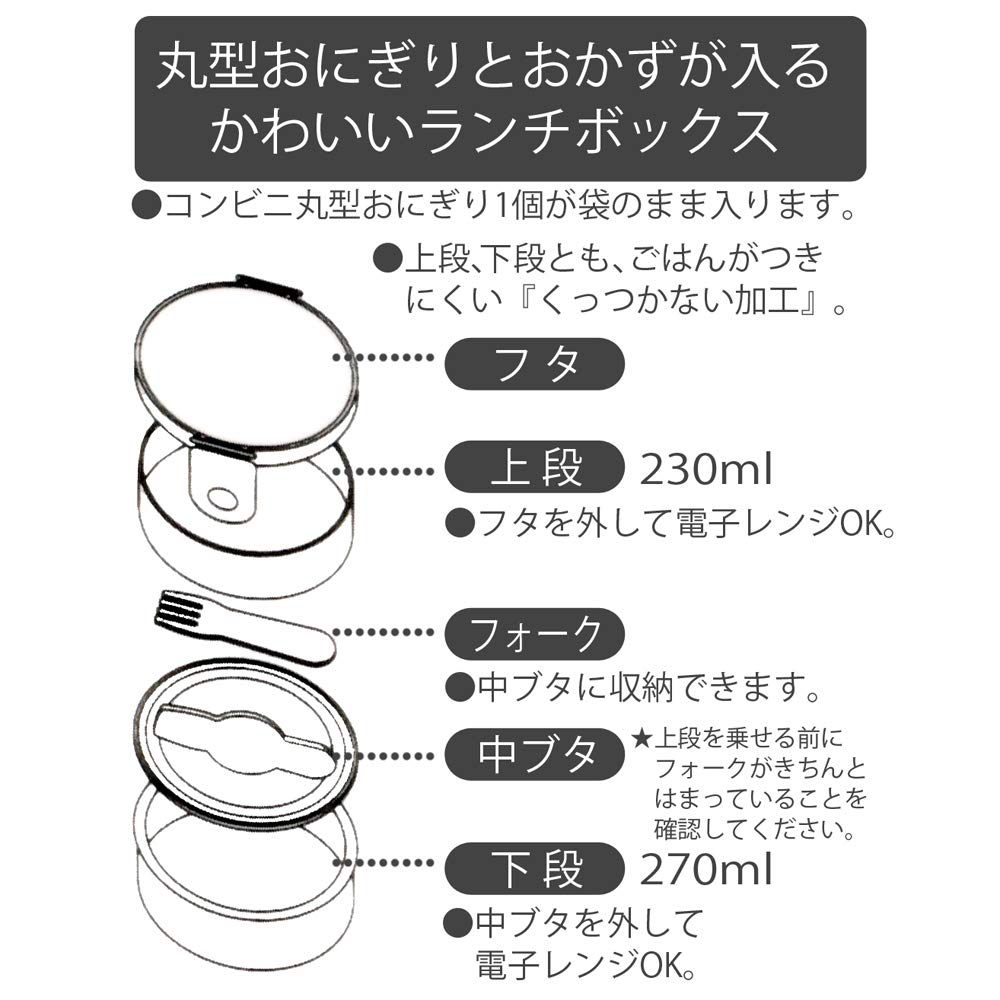 丸型おにぎりとおかずが入る
かわいいランチボックス

●コンビニ丸型おにぎり1個が袋のまま入ります。

●上段、下段とも、ごはんがつきにくい『くっつかない加工』。

フタ

上段 230ml
●フタを外して電子レンジOK。

フォーク
●中ブタに収納できます。

中ブタ
★上段を乗せる前にフォークがきちんとはまっていることを確認してください。

下段 270ml
●中ブタを外して電子レンジOK。