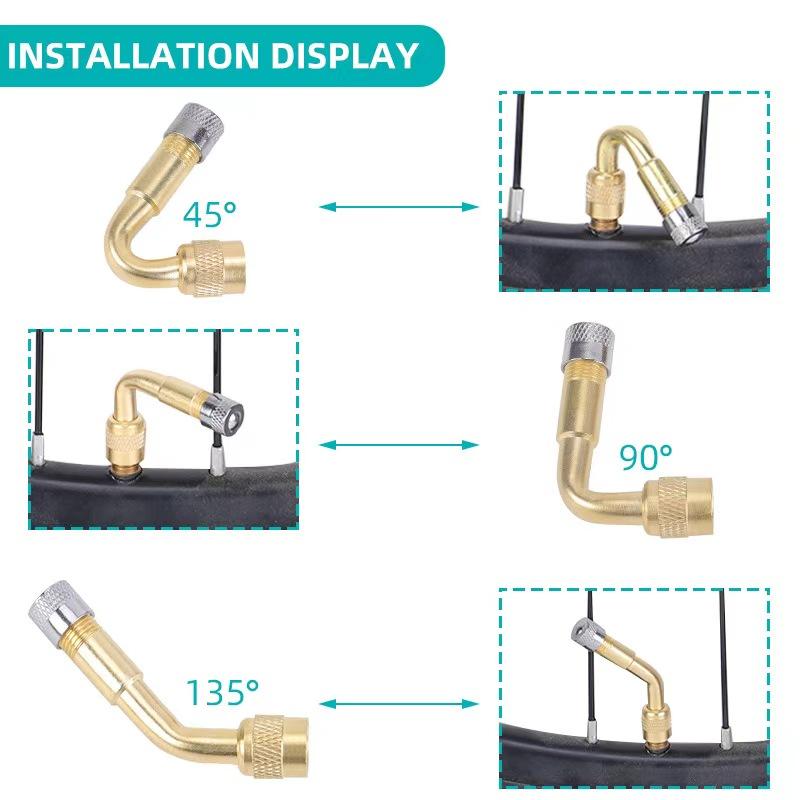 INSTALLATION DISPLAY

45°

90°

135°