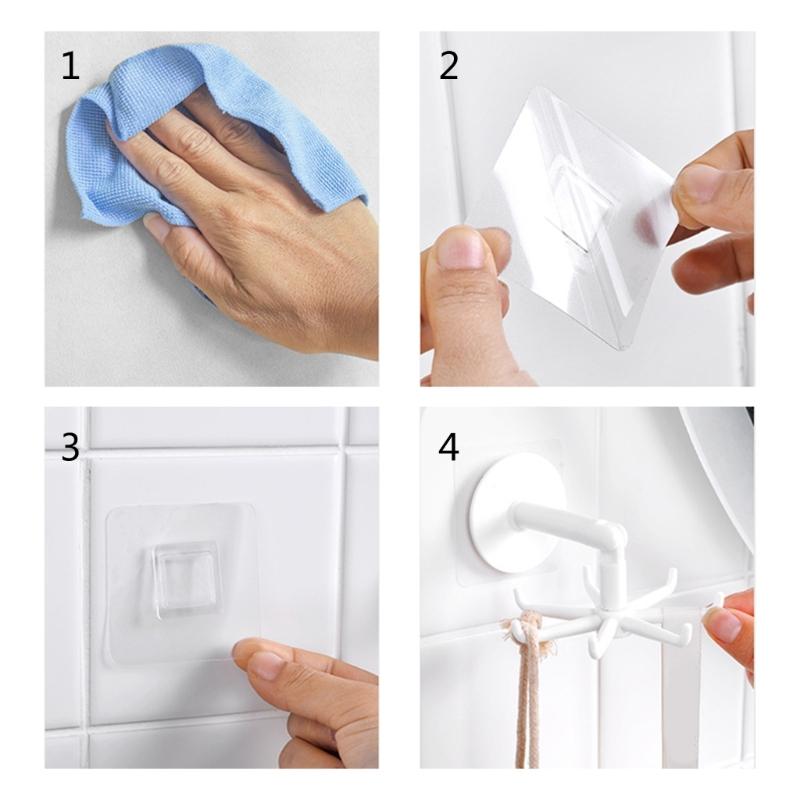 1

2

3

4