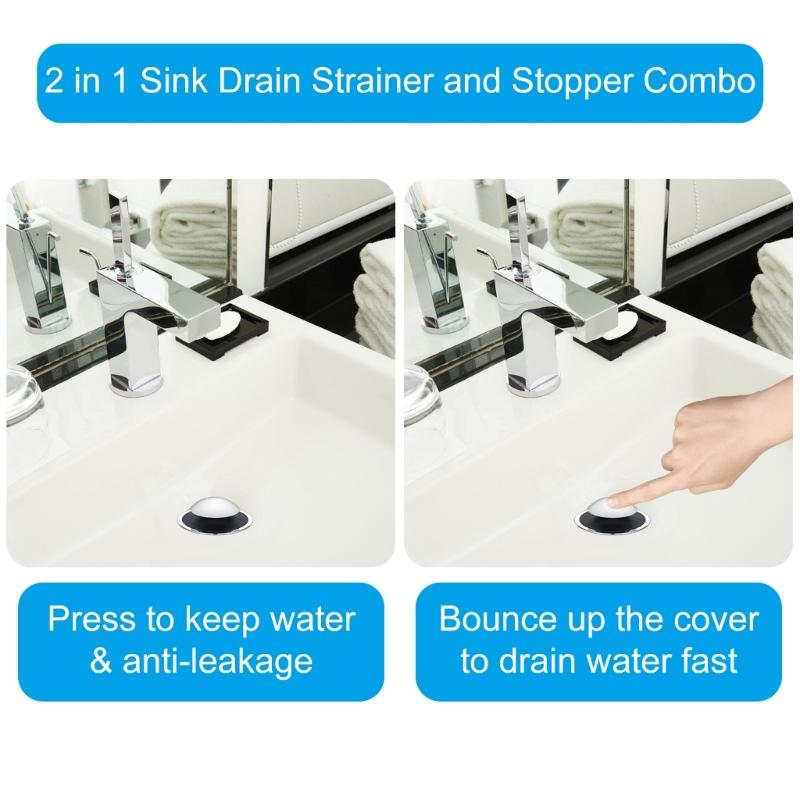 2 in 1 Sink Drain Strainer and Stopper Combo

Press to keep water & anti-leakage

Bounce up the cover to drain water fast