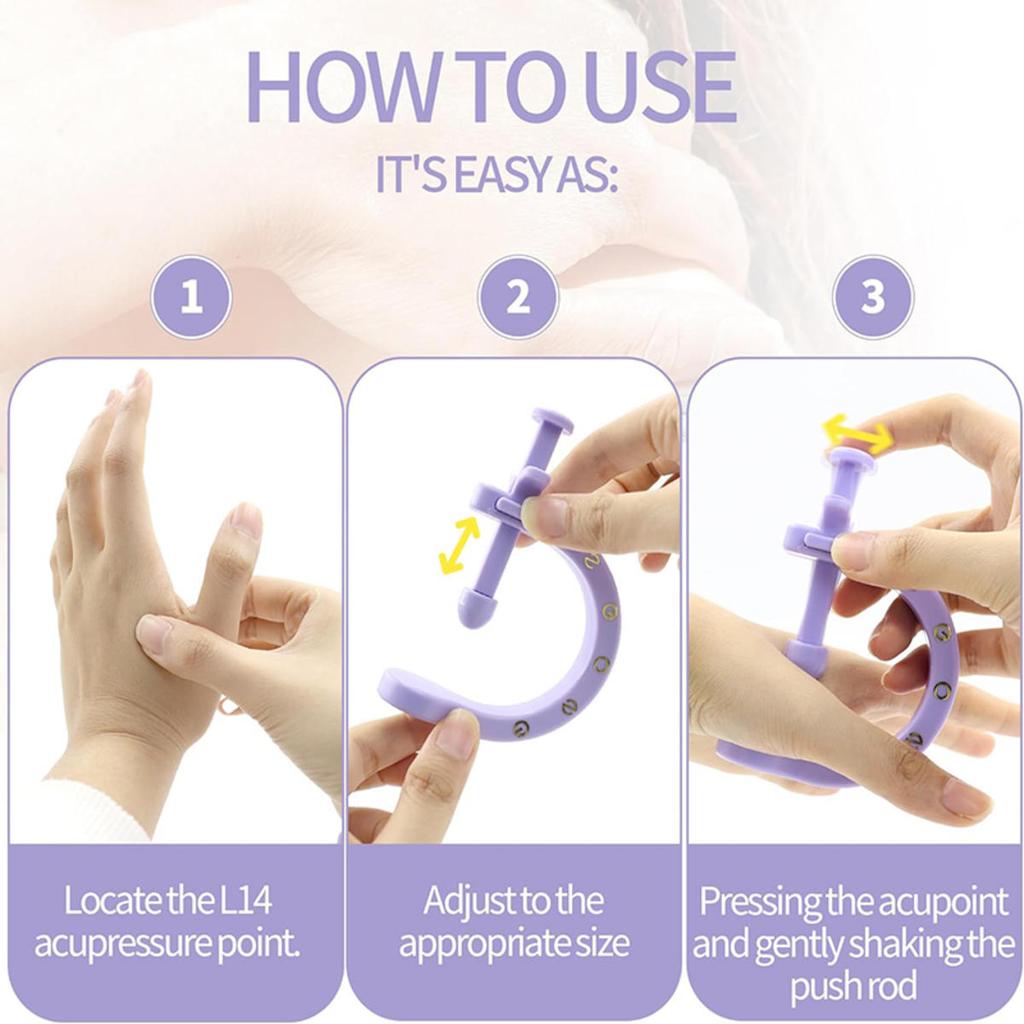 HOW TO USE
IT'S EASY AS:

1

2

3

Locate the L14 acupressure point.

Adjust to the appropriate size

Pressing the acupoint and gently shaking the push rod