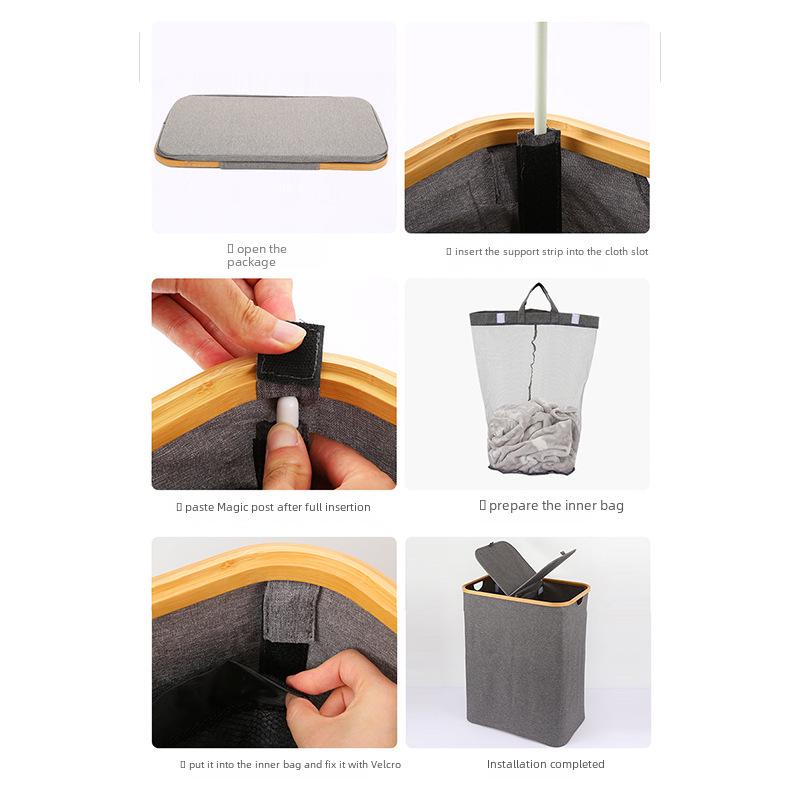 ▯ open the package

▯ insert the support strip into the cloth slot

▯ paste Magic post after full insertion

▯ prepare the inner bag

▯ put it into the inner bag and fix it with Velcro

Installation completed