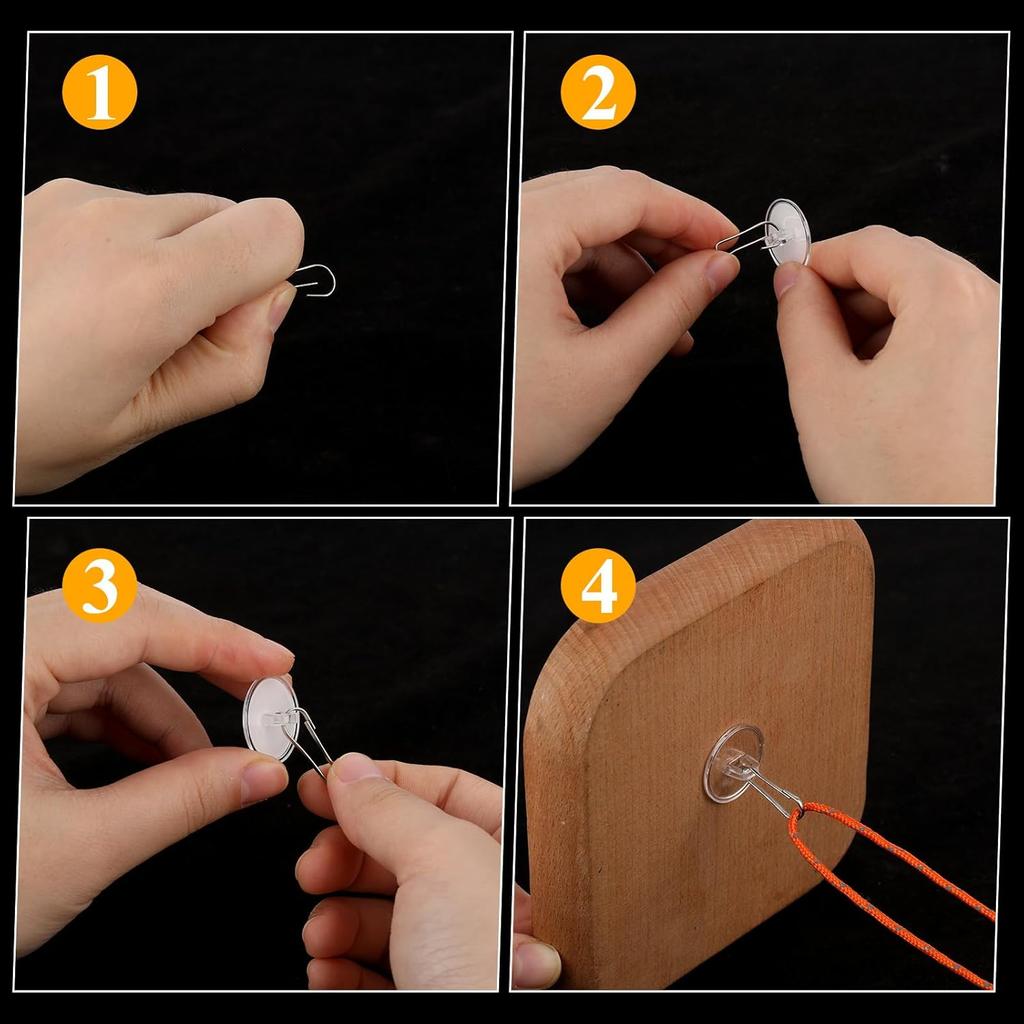 1

2

3

4