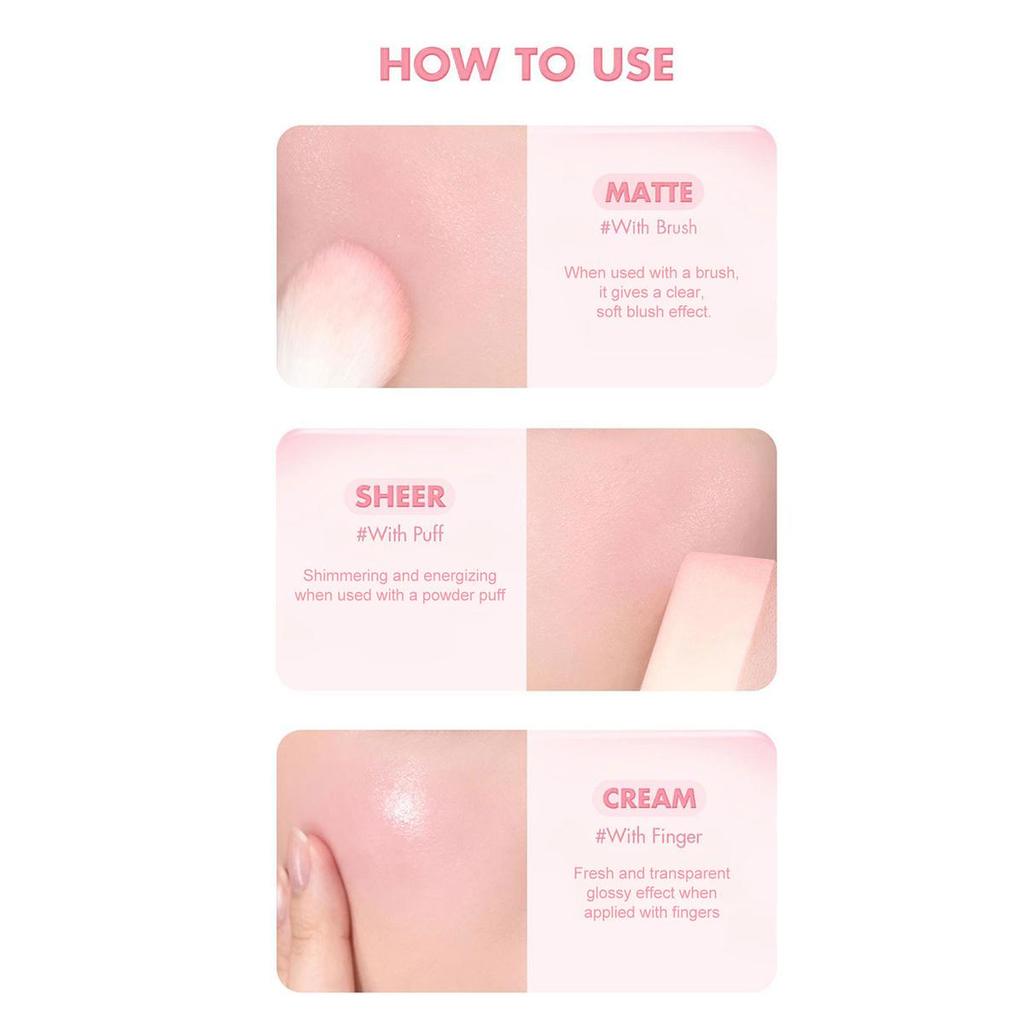 HOW TO USE

MATTE
#With Brush

When used with a brush, it gives a clear, soft blush effect.

SHEER
#With Puff

Shimmering and energizing when used with a powder puff

CREAM
#With Finger

Fresh and transparent glossy effect when applied with fingers