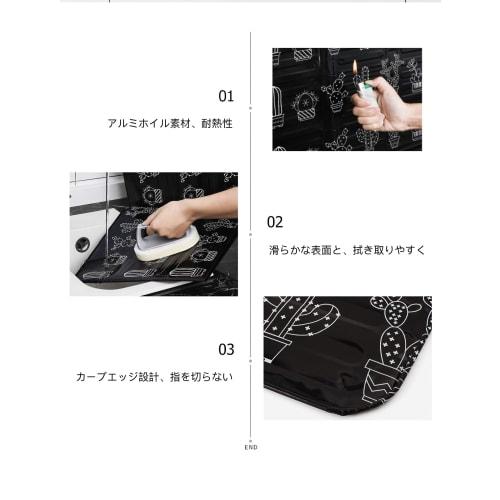 01

アルミホイル素材、耐熱性

02

滑らかな表面と、拭き取りやすく

03

カーブエッジ設計、指を切らない

END