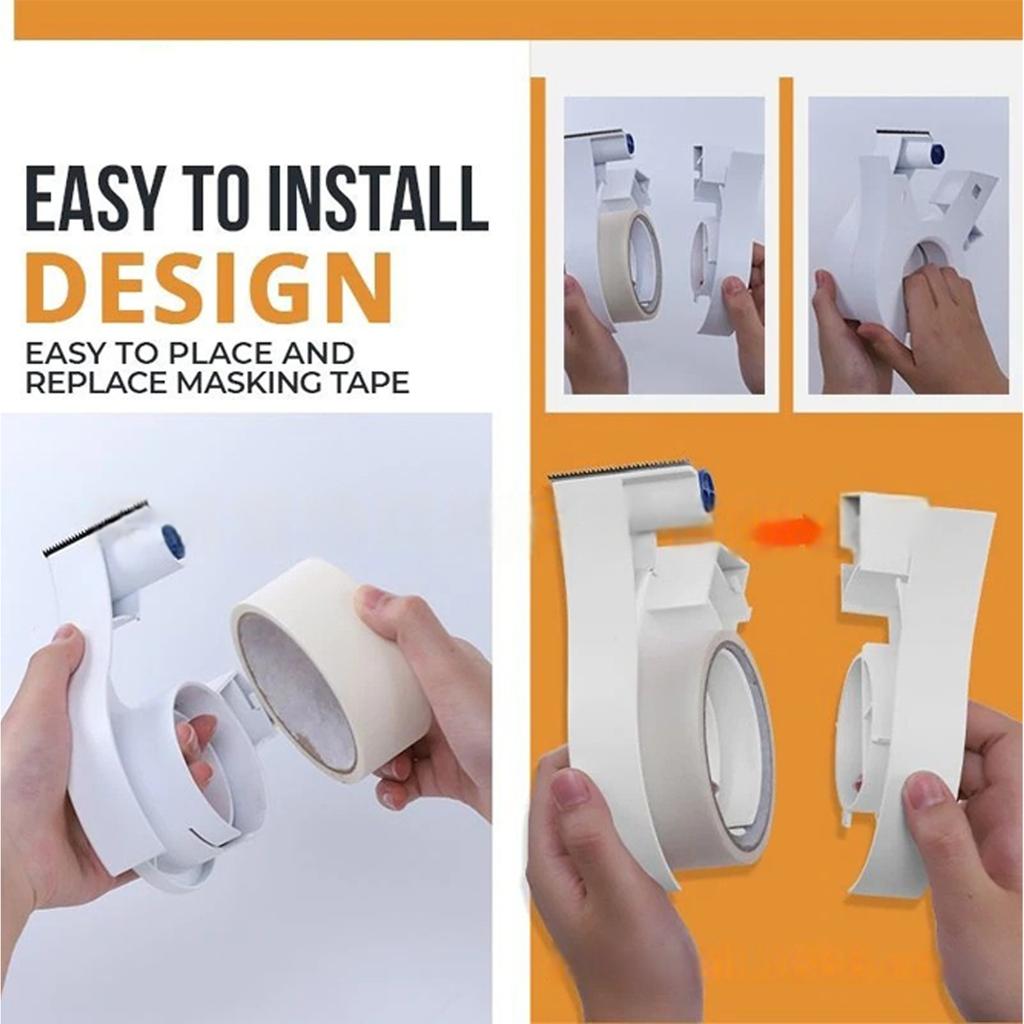 EASY TO INSTALL
DESIGN
EASY TO PLACE AND REPLACE MASKING TAPE