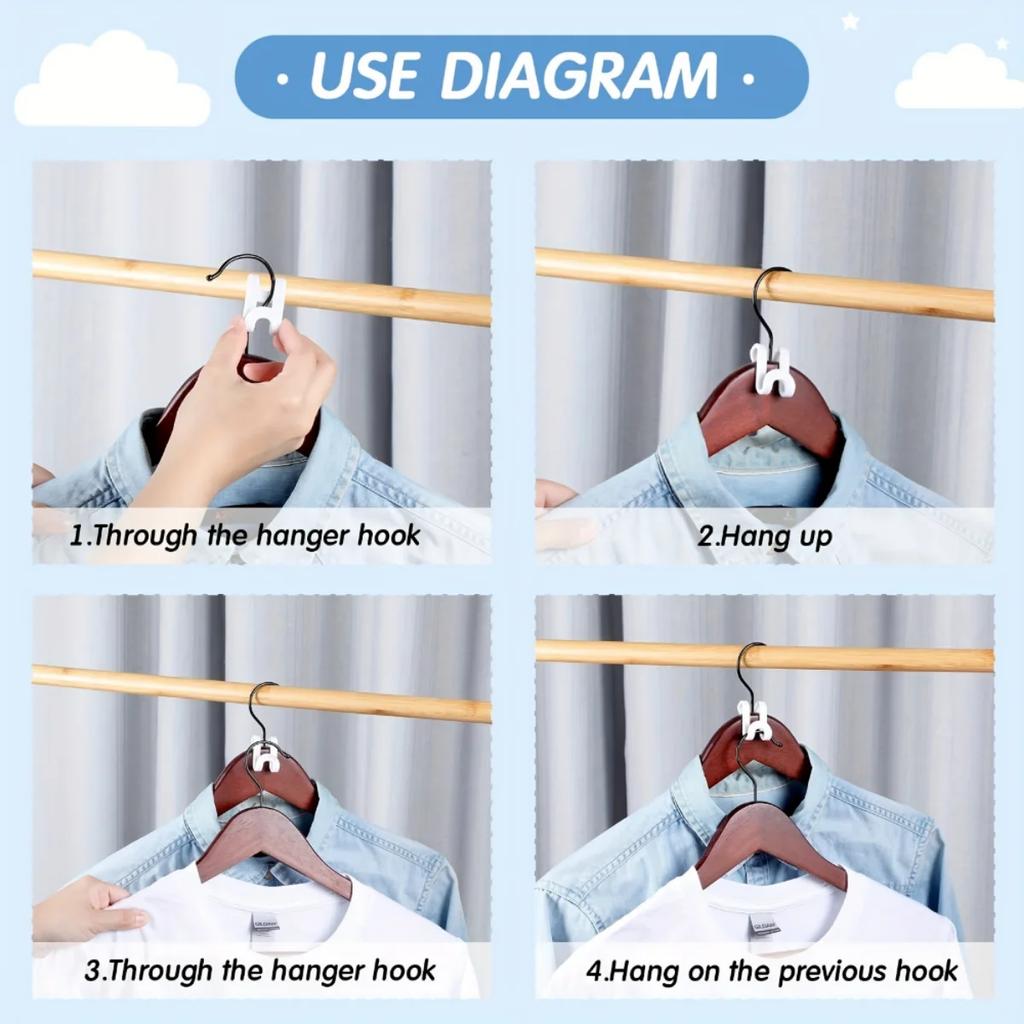 · USE DIAGRAM ·

1.Through the hanger hook

2.Hang up

3.Through the hanger hook

4.Hang on the previous hook