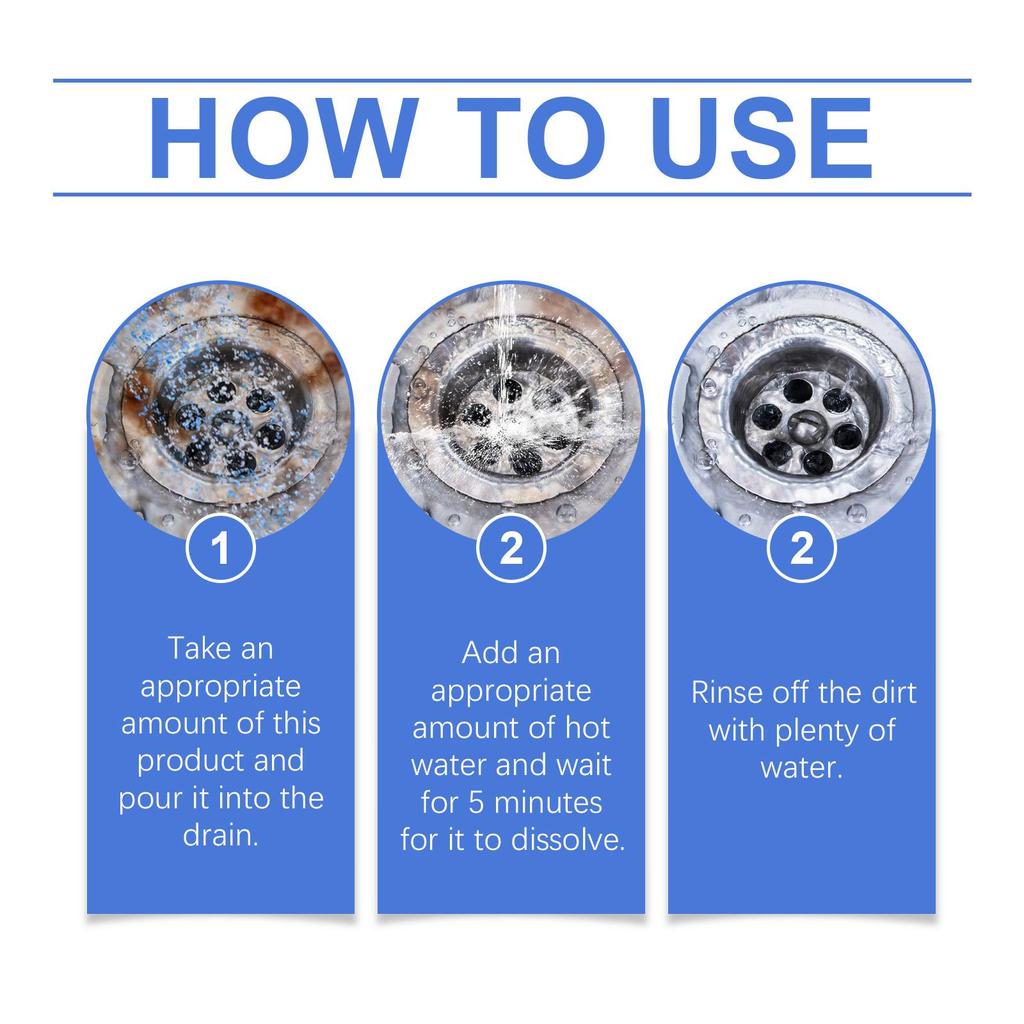 HOW TO USE

1

Take an appropriate amount of this product and pour it into the drain.

2

Add an appropriate amount of hot water and wait for 5 minutes for it to dissolve.

2

Rinse off the dirt with plenty of water.